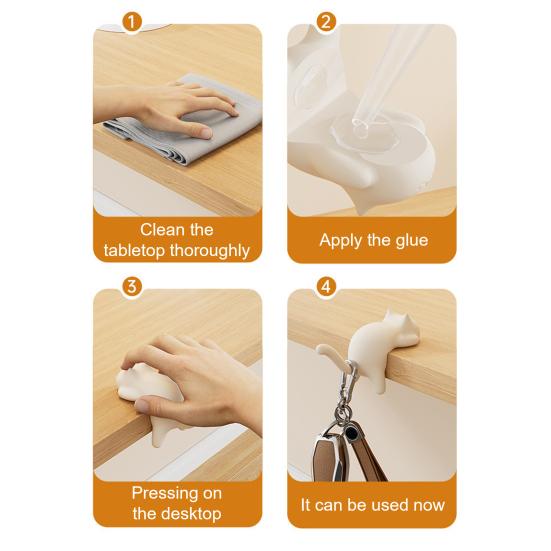 1
Clean the tabletop thoroughly

2
Apply the glue

3
Pressing on the desktop

4
It can be used now