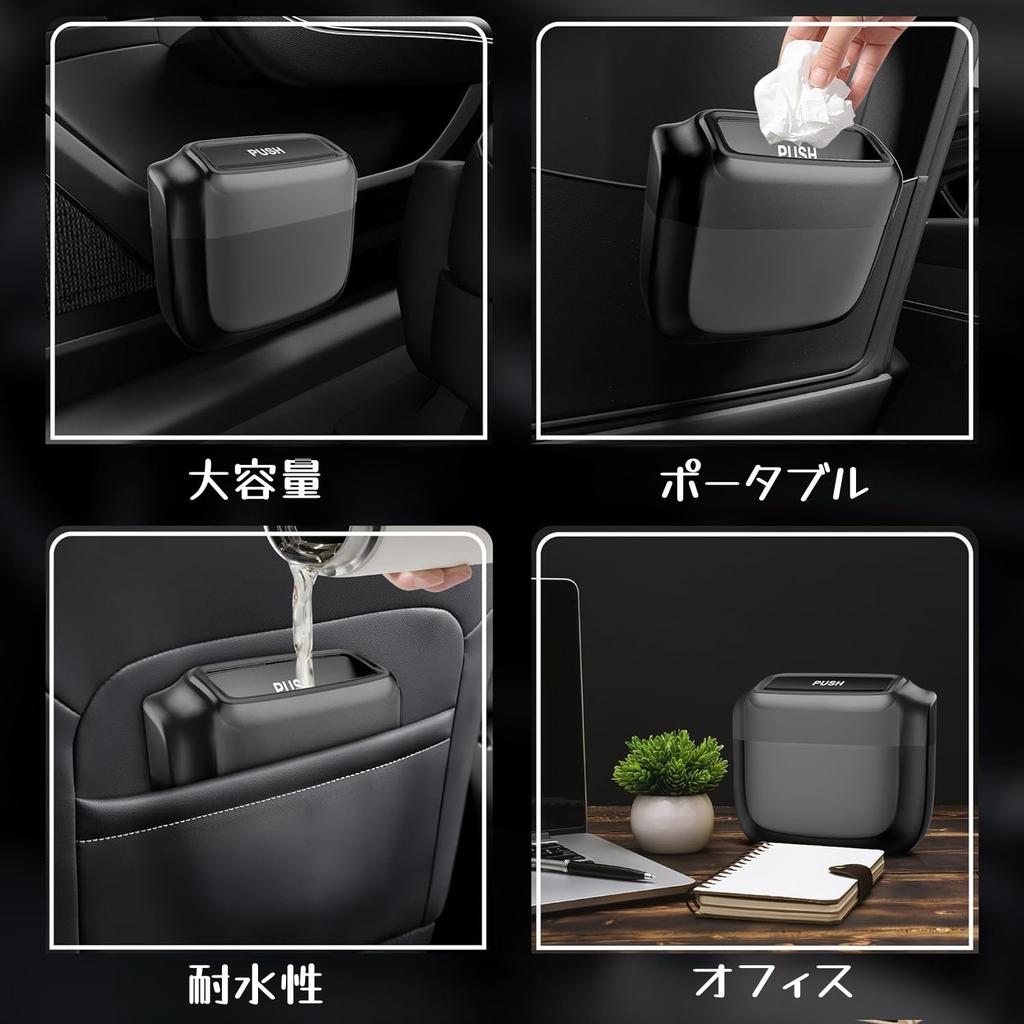 PUSH

大容量

PUSH

ポータブル

PUSH

耐水性

PUSH

オフィス