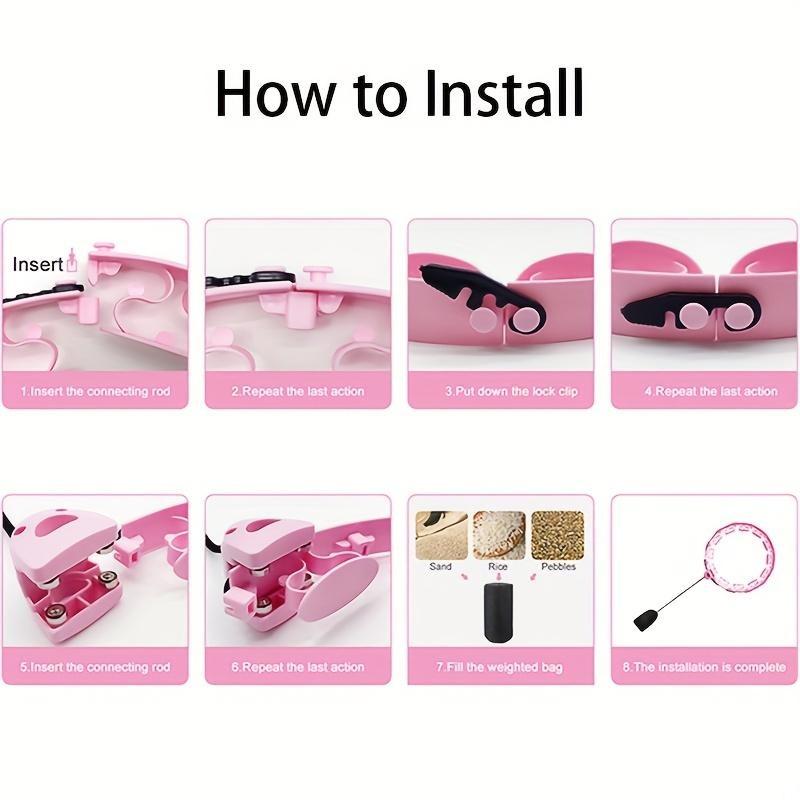 How to Install

Insert

1.Insert the connecting rod

2.Repeat the last action

3.Put down the lock clip

4.Repeat the last action

5.Insert the connecting rod

6.Repeat the last action

Sand

Rice

Pebbles

7.Fill the weighted bag

8.The installation is complete