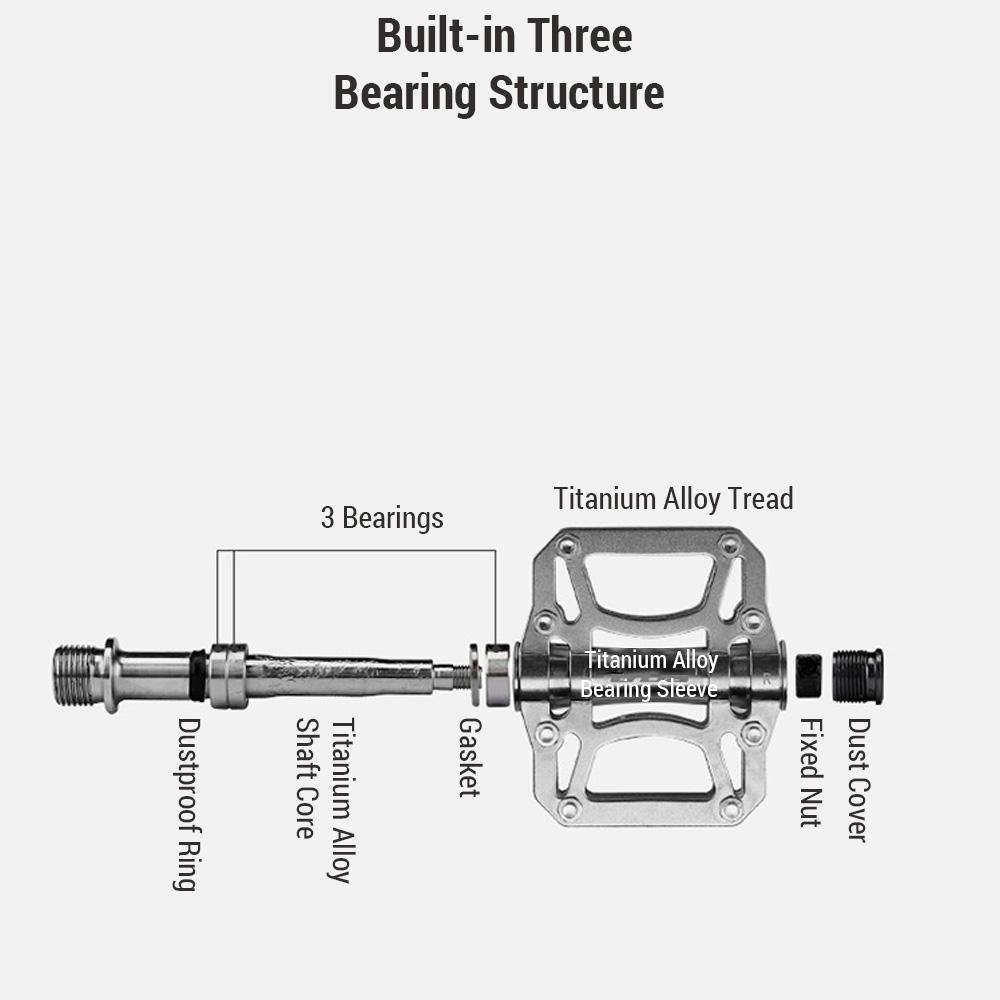 Built-in Three
Bearing Structure

3 Bearings

Titanium Alloy Tread

Titanium Alloy
Bearing Sleeve

Dustproof Ring

Titanium Alloy
Shaft Core

Gasket

Fixed Nut

Dust Cover