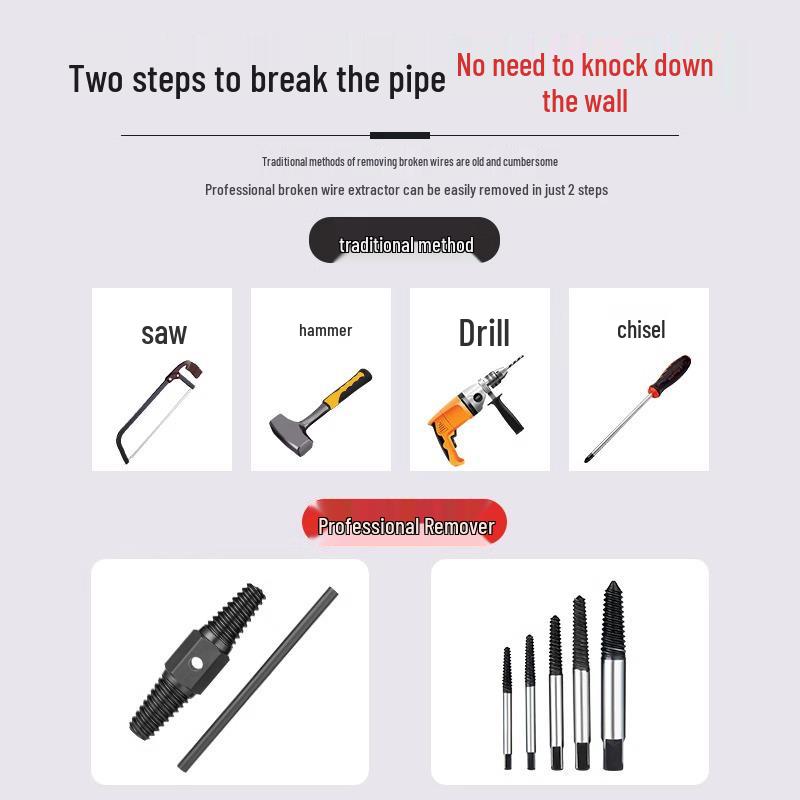 Two steps to break the pipe No need to knock down the wall

Traditional methods of removing broken wires are old and cumbersome

Professional broken wire extractor can be easily removed in just 2 steps

traditional method

saw

hammer

Drill

chisel

Professional Remover