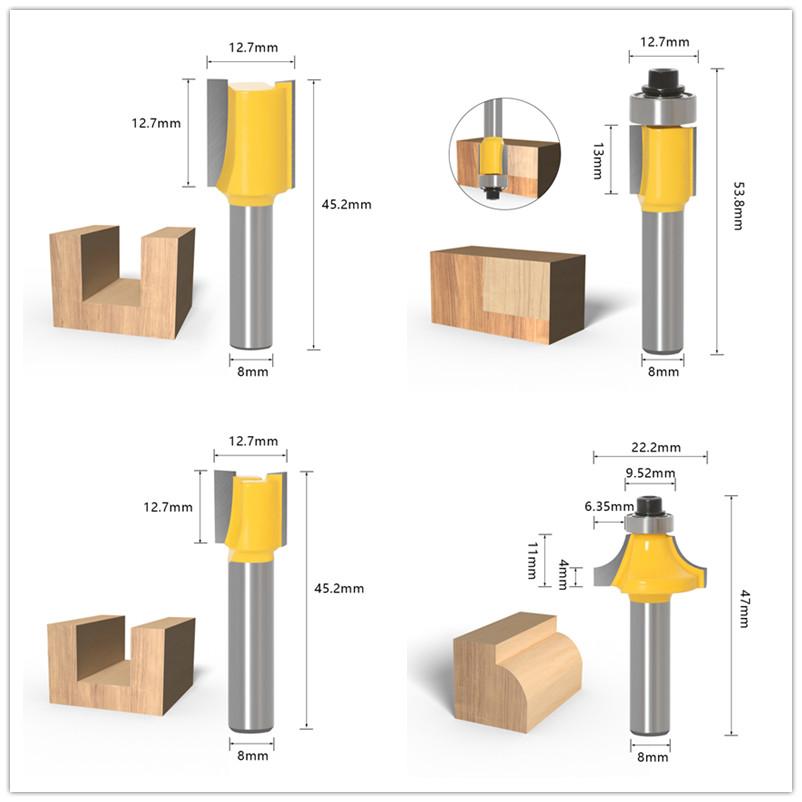 12.7mm
12.7mm
45.2mm
8mm

12.7mm
13mm
53.8mm
8mm

12.7mm
12.7mm
45.2mm
8mm

22.2mm
9.52mm
6.35mm
11mm
4mm
47mm
8mm