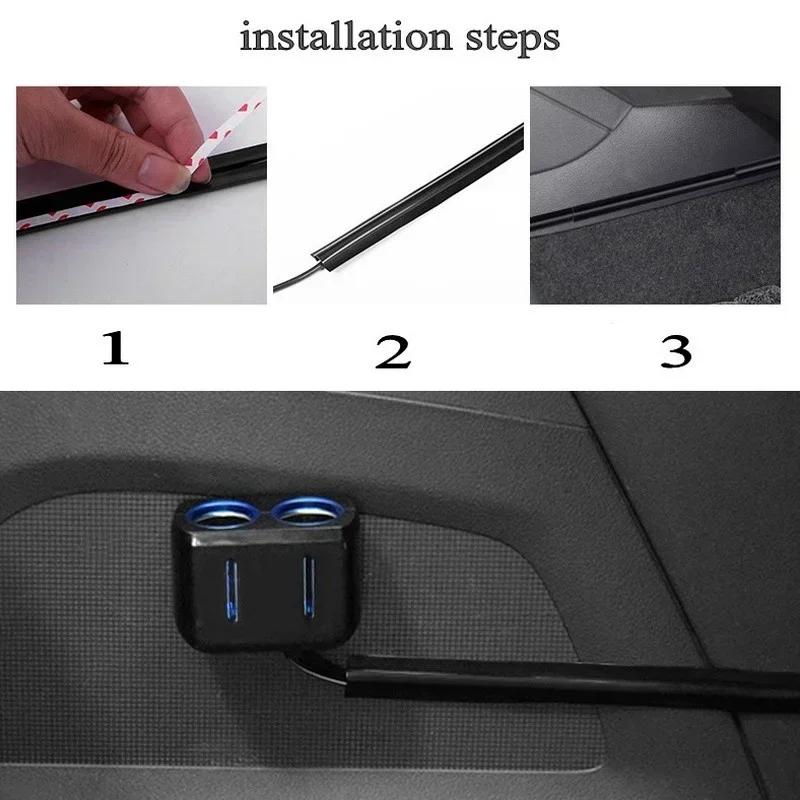 installation steps

1

2

3