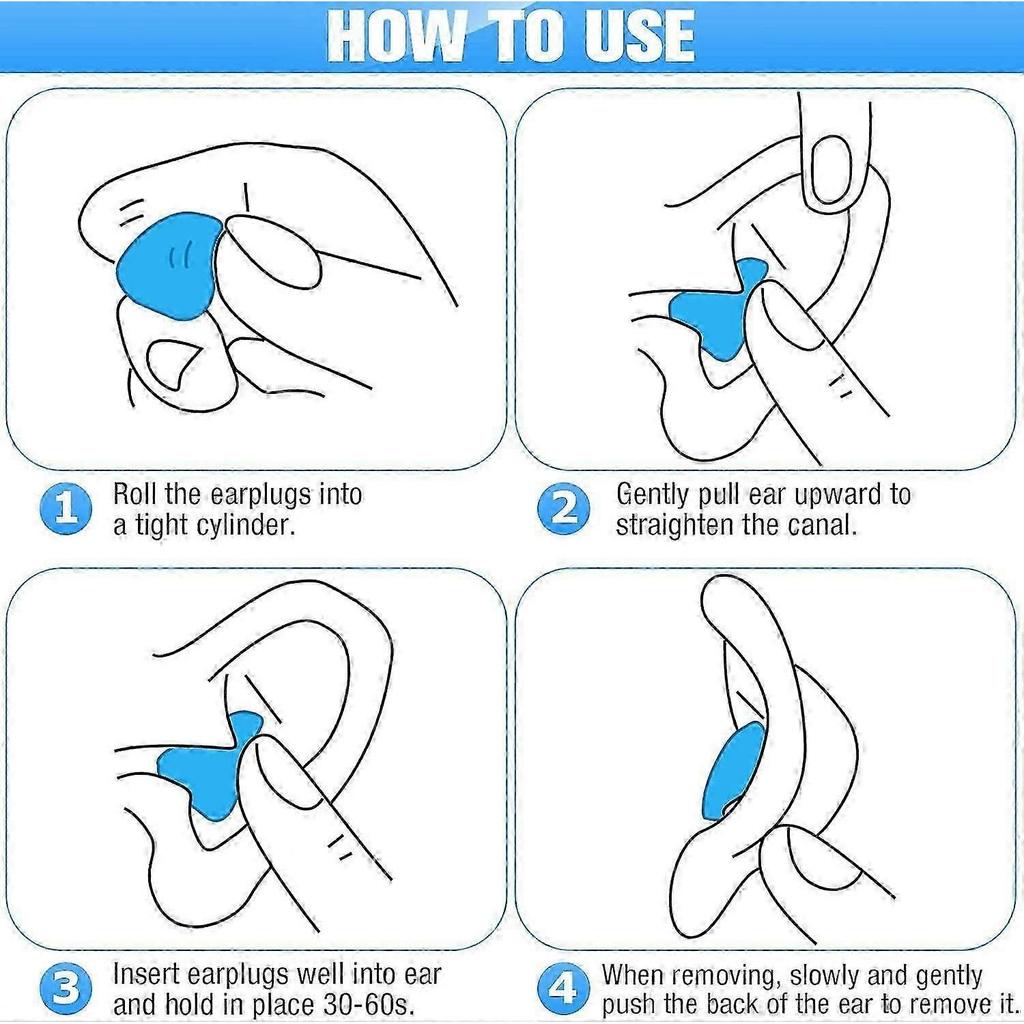 HOW TO USE

1 Roll the earplugs into a tight cylinder.

2 Gently pull ear upward to straighten the canal.

3 Insert earplugs well into ear and hold in place 30-60s.

4 When removing, slowly and gently push the back of the ear to remove it.