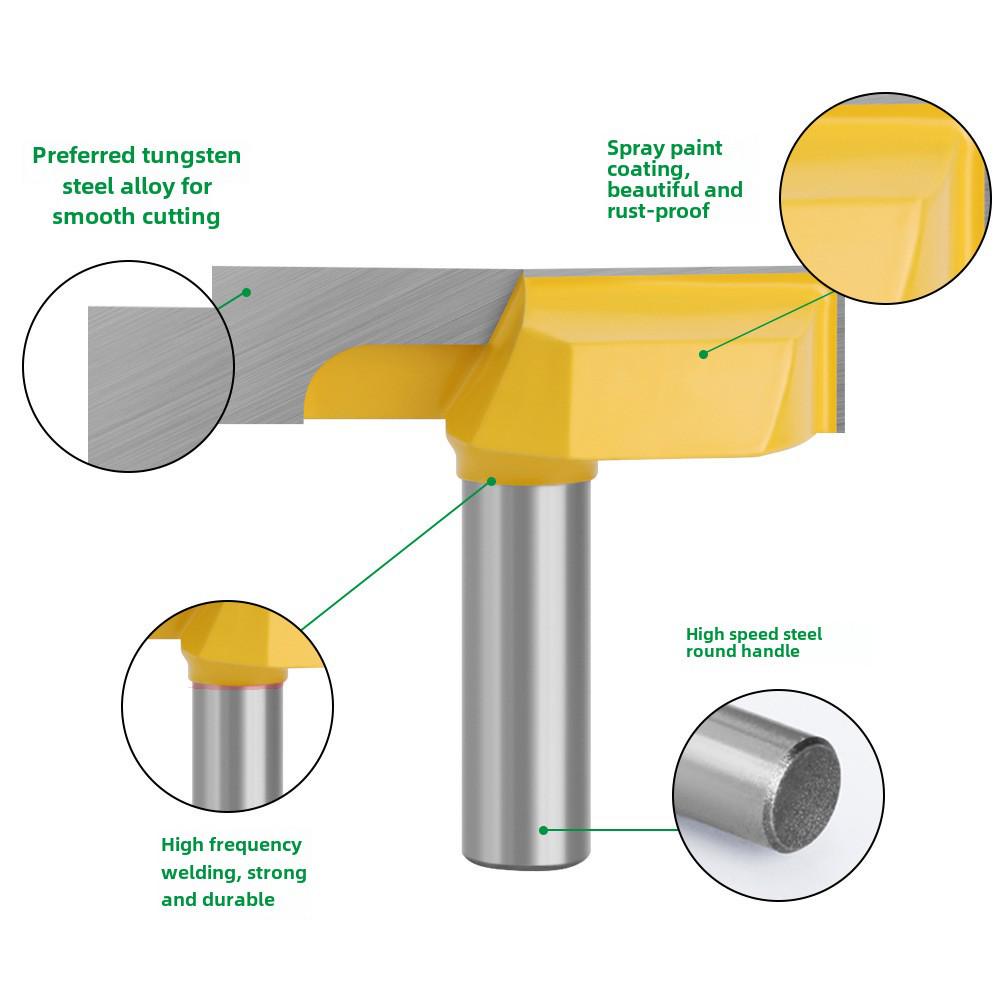 Preferred tungsten steel alloy for smooth cutting

Spray paint coating, beautiful and rust-proof

High speed steel round handle

High frequency welding, strong and durable