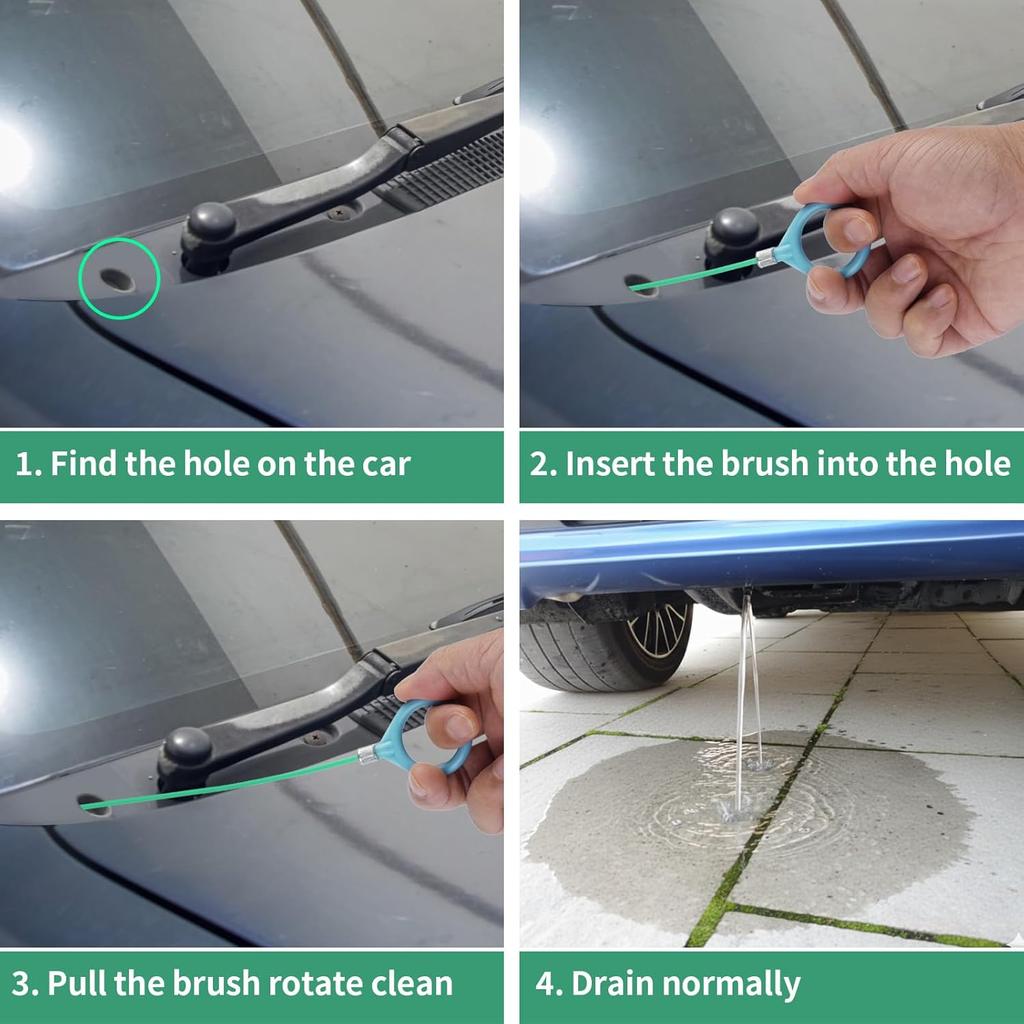 1. Find the hole on the car

2. Insert the brush into the hole

3. Pull the brush rotate clean

4. Drain normally