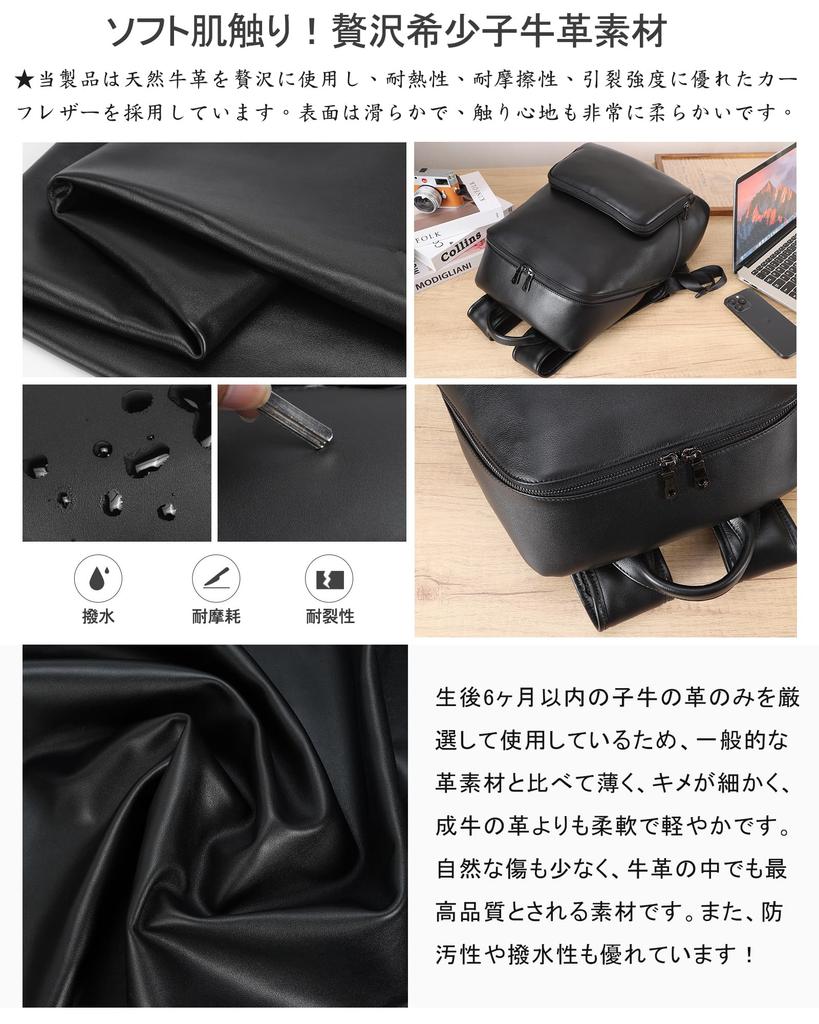 ソフト肌触り！贅沢希少子牛革素材

★当製品は天然牛革を贅沢に使用し、耐熱性、耐摩擦性、引裂強度に優れたカーフレザーを採用しています。表面は滑らかで、触り心地も非常に柔らかいです。

FOLK
Collins
MODIGLIANI

撥水
耐摩耗
耐裂性

生後6ヶ月以内の子牛の革のみを厳選して使用しているため、一般的な革素材と比べて薄く、キメが細かく、成牛の革よりも柔軟で軽やかです。自然な傷も少なく、牛革の中でも最高品質とされる素材です。また、防汚性や撥水性も優れています！