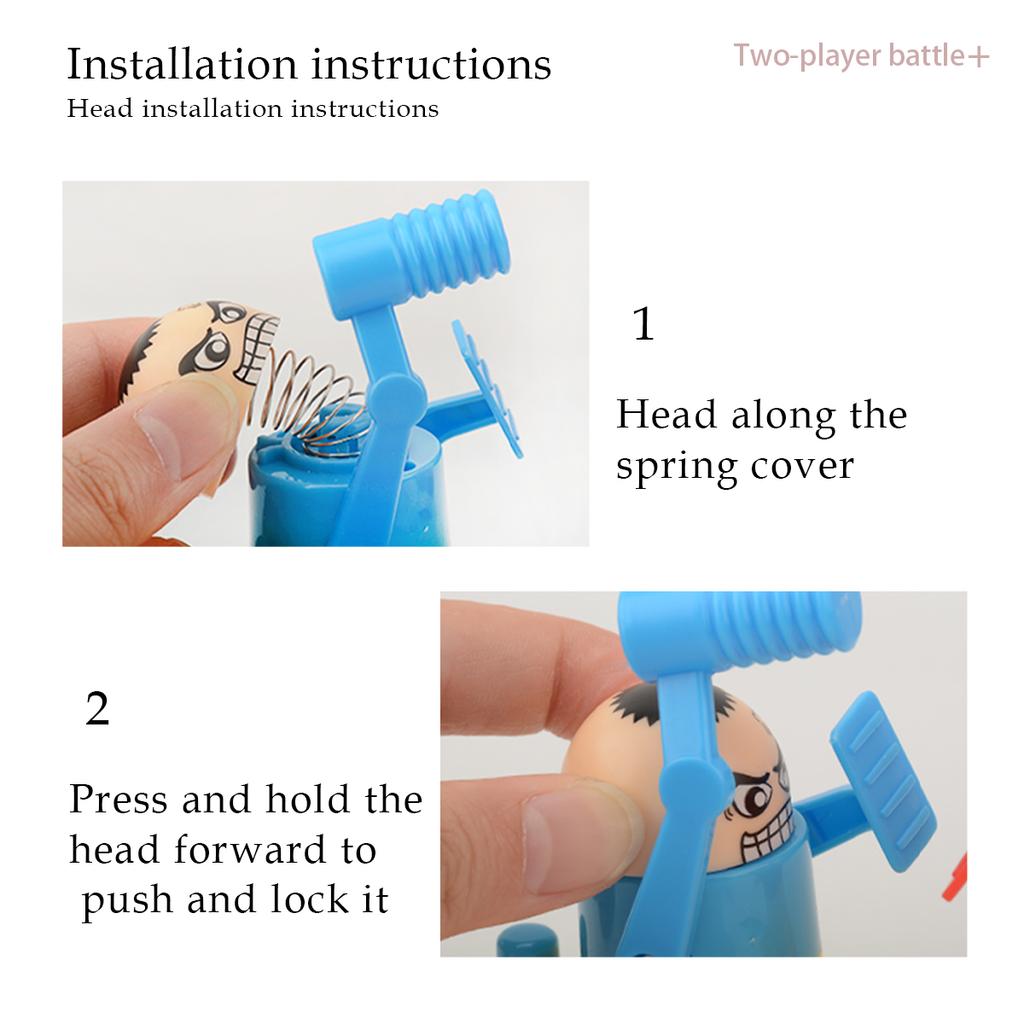 Installation instructions

Two-player battle+

Head installation instructions

1

Head along the spring cover

2

Press and hold the head forward to push and lock it