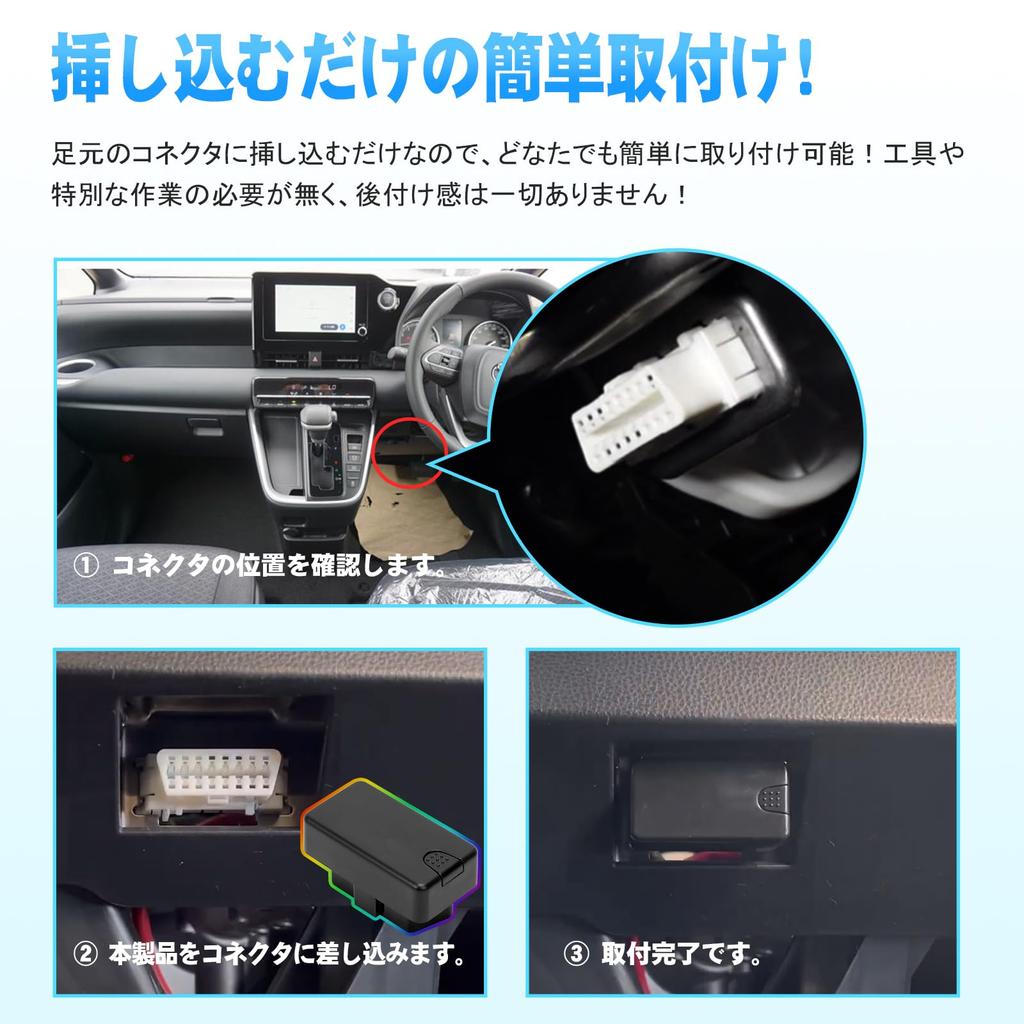 挿し込むだけの簡単取付け！

足元のコネクタに挿し込むだけなので、どなたでも簡単に取り付け可能！工具や特別な作業の必要が無く、後付け感は一切ありません！

① コネクタの位置を確認します。

② 本製品をコネクタに差し込みます。

③ 取付完了です。