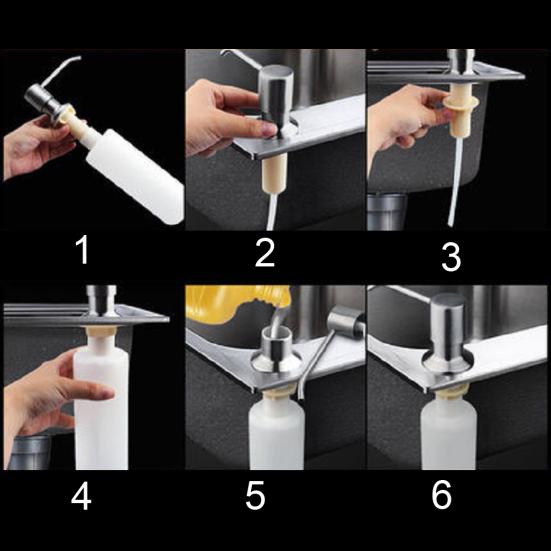 1
2
3
4
5
6