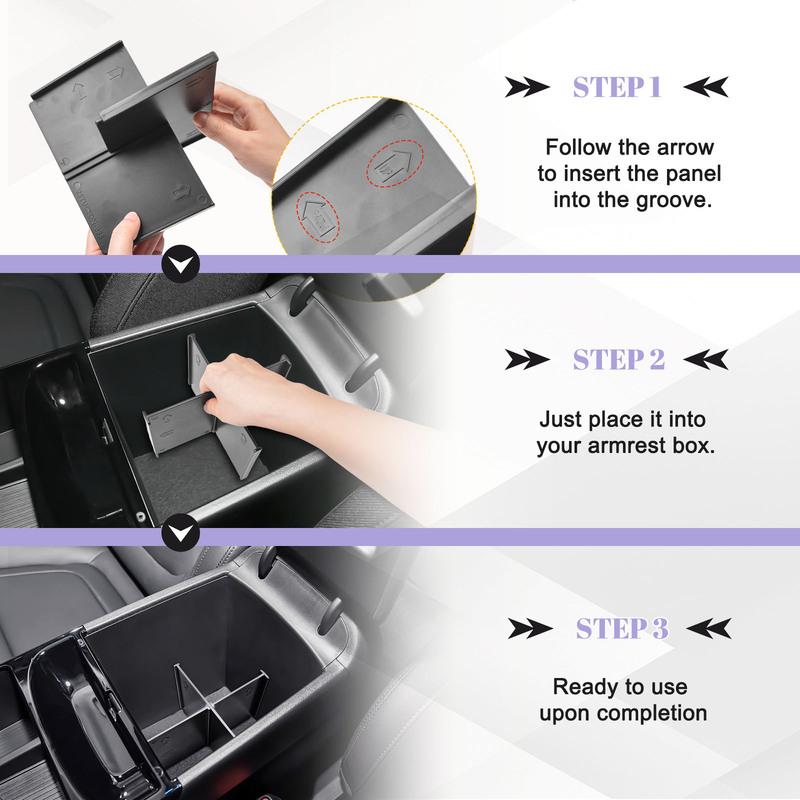 STEP 1

Follow the arrow to insert the panel into the groove.

STEP 2

Just place it into your armrest box.

STEP 3

Ready to use upon completion