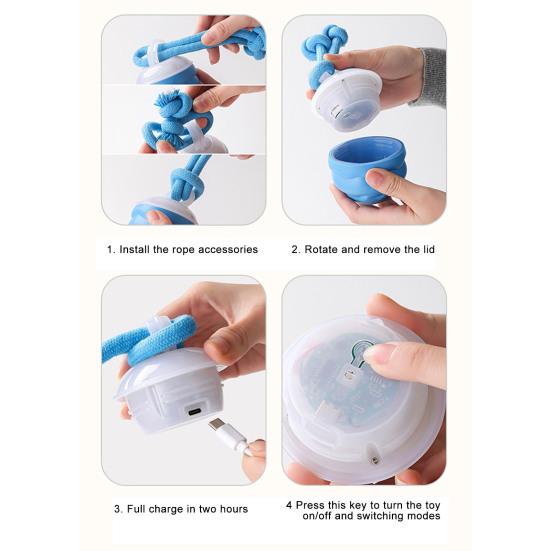 1. Install the rope accessories

2. Rotate and remove the lid

3. Full charge in two hours

4 Press this key to turn the toy on/off and switching modes