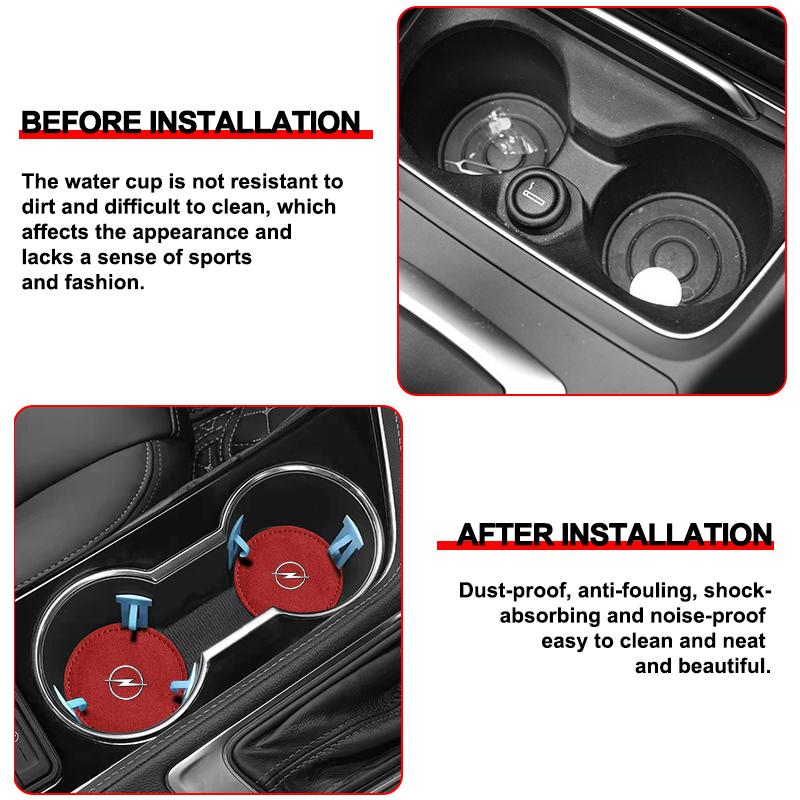 BEFORE INSTALLATION

The water cup is not resistant to dirt and difficult to clean, which affects the appearance and lacks a sense of sports and fashion.

AFTER INSTALLATION

Dust-proof, anti-fouling, shock-absorbing and noise-proof easy to clean and neat and beautiful.