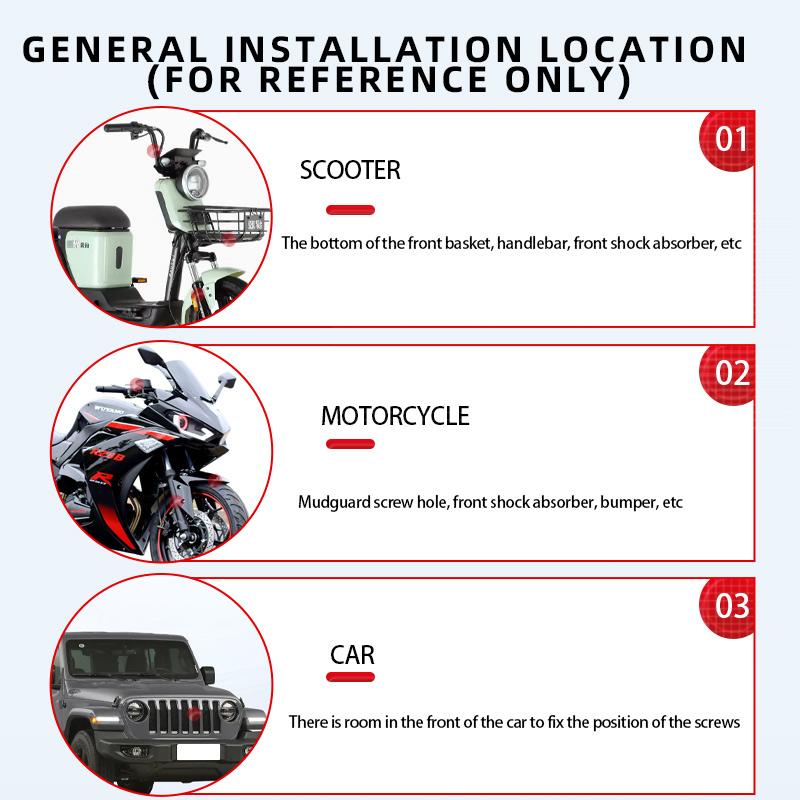 GENERAL INSTALLATION LOCATION
(FOR REFERENCE ONLY)

01

SCOOTER

The bottom of the front basket, handlebar, front shock absorber, etc

02

MOTORCYCLE

Mudguard screw hole, front shock absorber, bumper, etc

03

CAR

There is room in the front of the car to fix the position of the screws