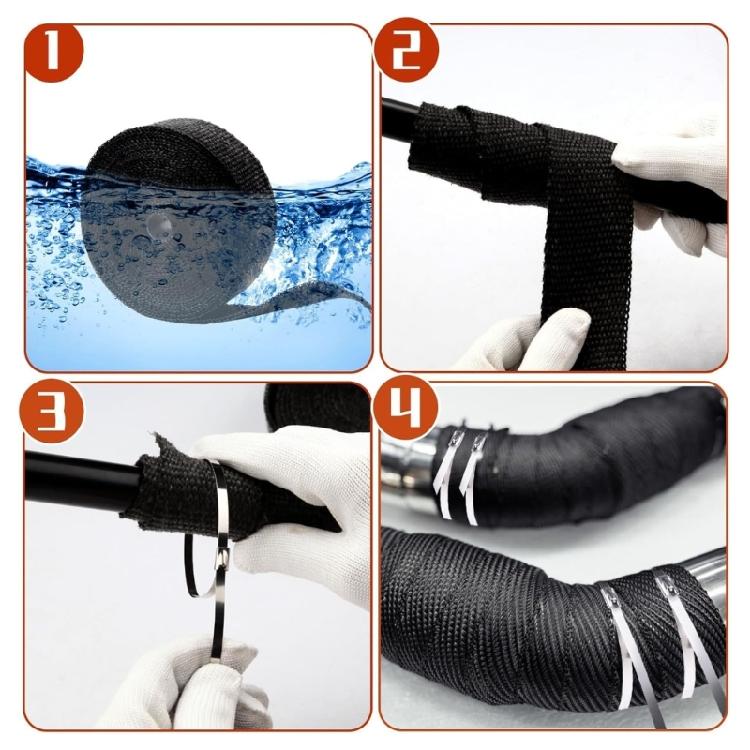 1

2

3

4