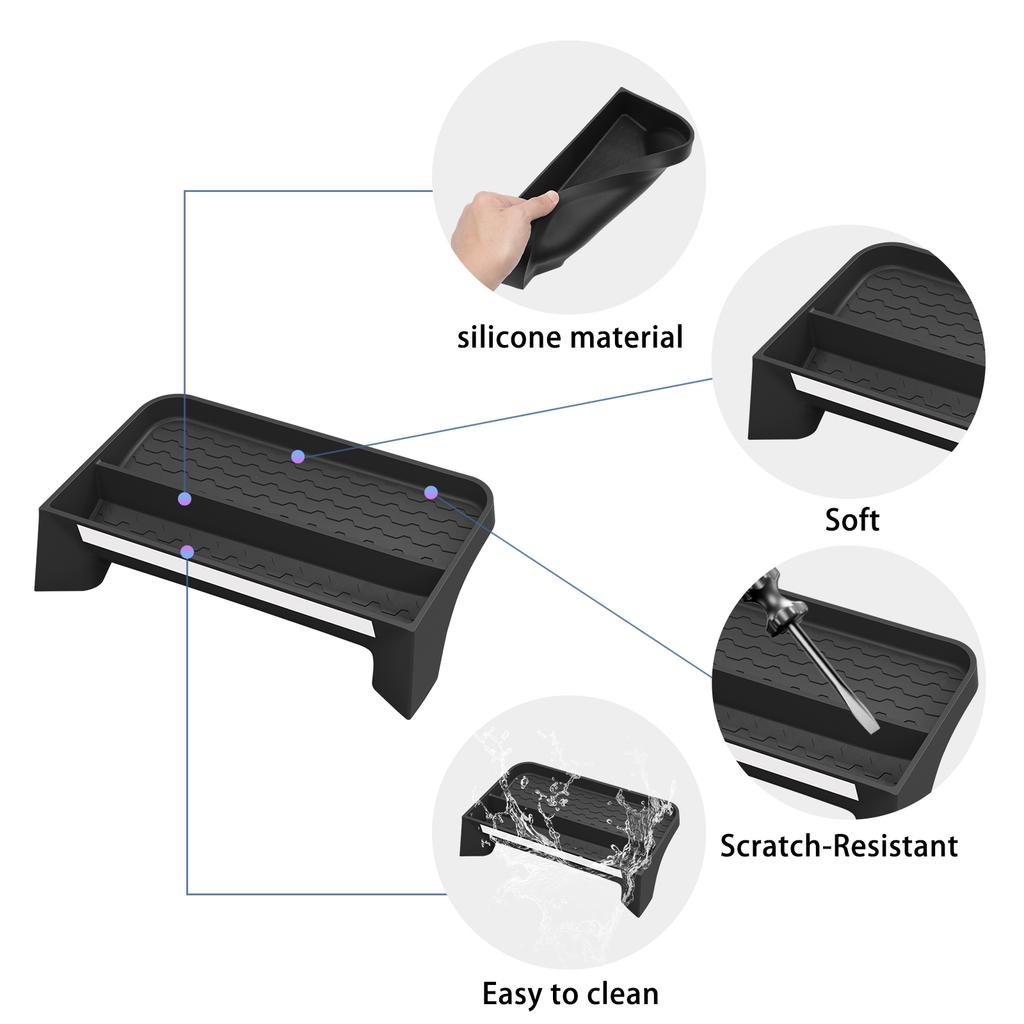 silicone material

Soft

Scratch-Resistant

Easy to clean