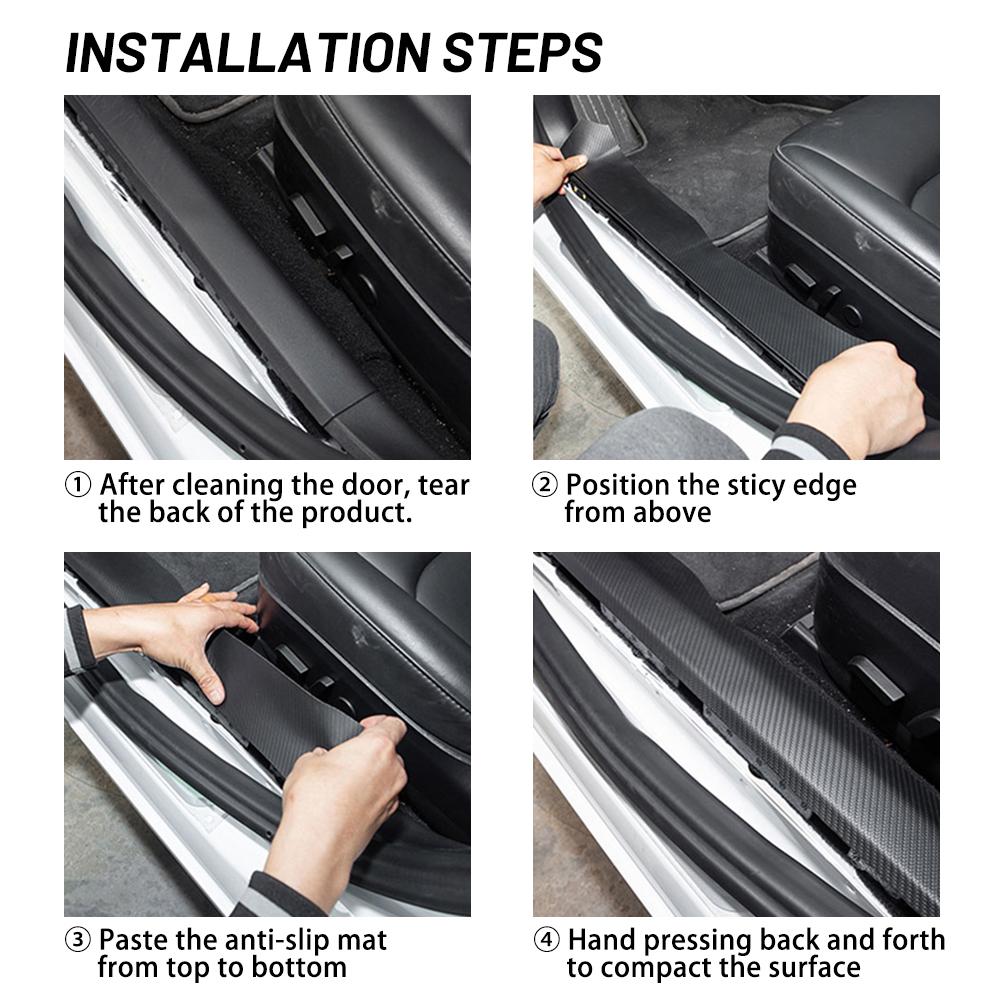 INSTALLATION STEPS

① After cleaning the door, tear the back of the product.

② Position the sticy edge from above

③ Paste the anti-slip mat from top to bottom

④ Hand pressing back and forth to compact the surface