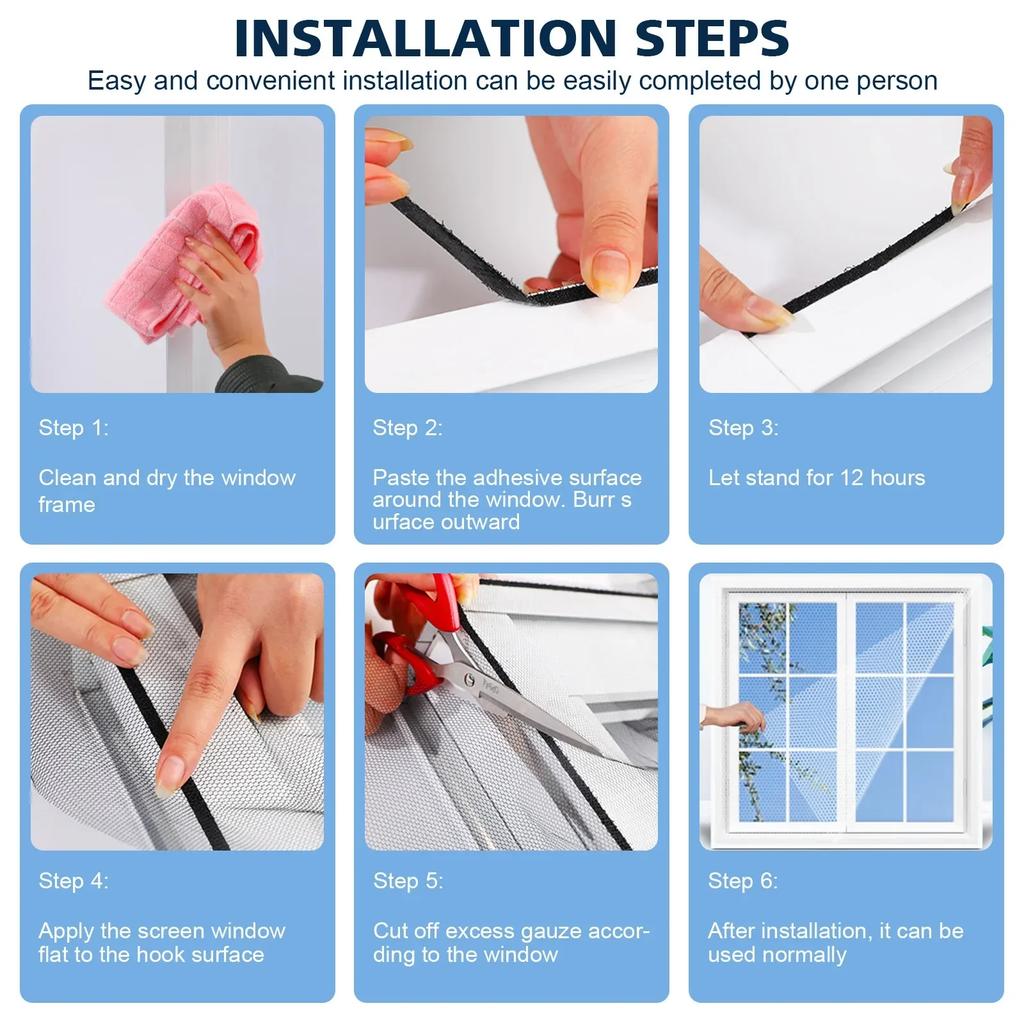 INSTALLATION STEPS
Easy and convenient installation can be easily completed by one person

Step 1:

Clean and dry the window frame

Step 2:

Paste the adhesive surface around the window. Burr s urface outward

Step 3:

Let stand for 12 hours

Step 4:

Apply the screen window flat to the hook surface

Step 5:

Cut off excess gauze according to the window

Step 6:

After installation, it can be used normally