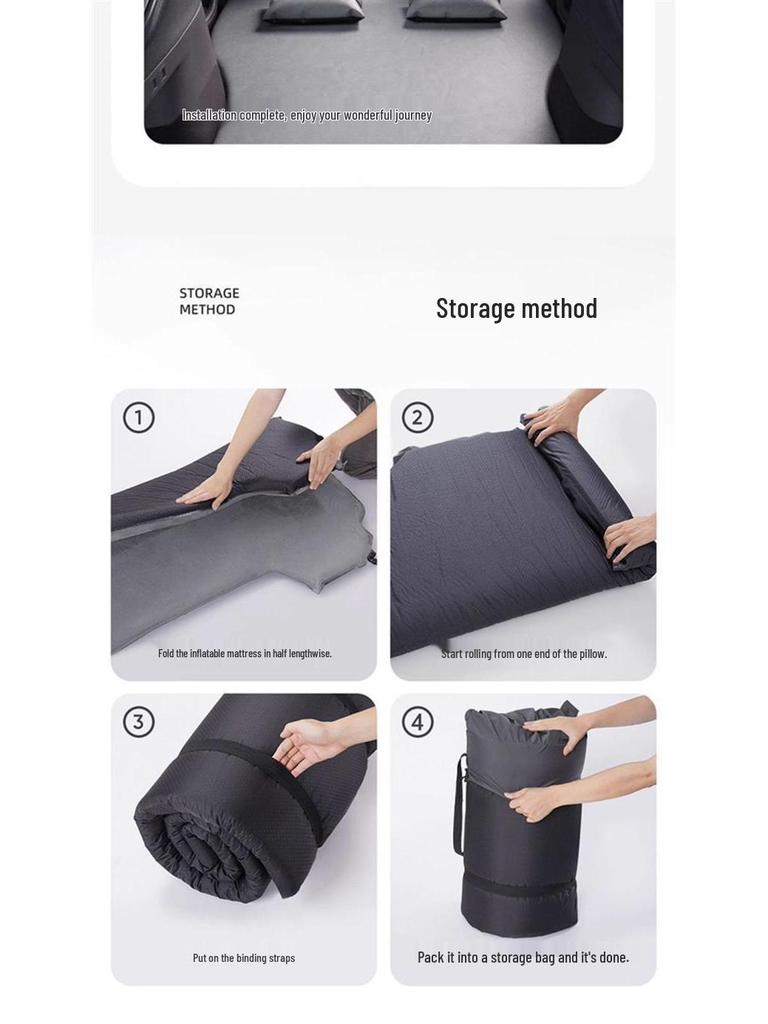 Installation complete, enjoy your wonderful journey

STORAGE METHOD

Storage method

①

Fold the inflatable mattress in half lengthwise.

②

Start rolling from one end of the pillow.

③

Put on the binding straps

④

Pack it into a storage bag and it's done.