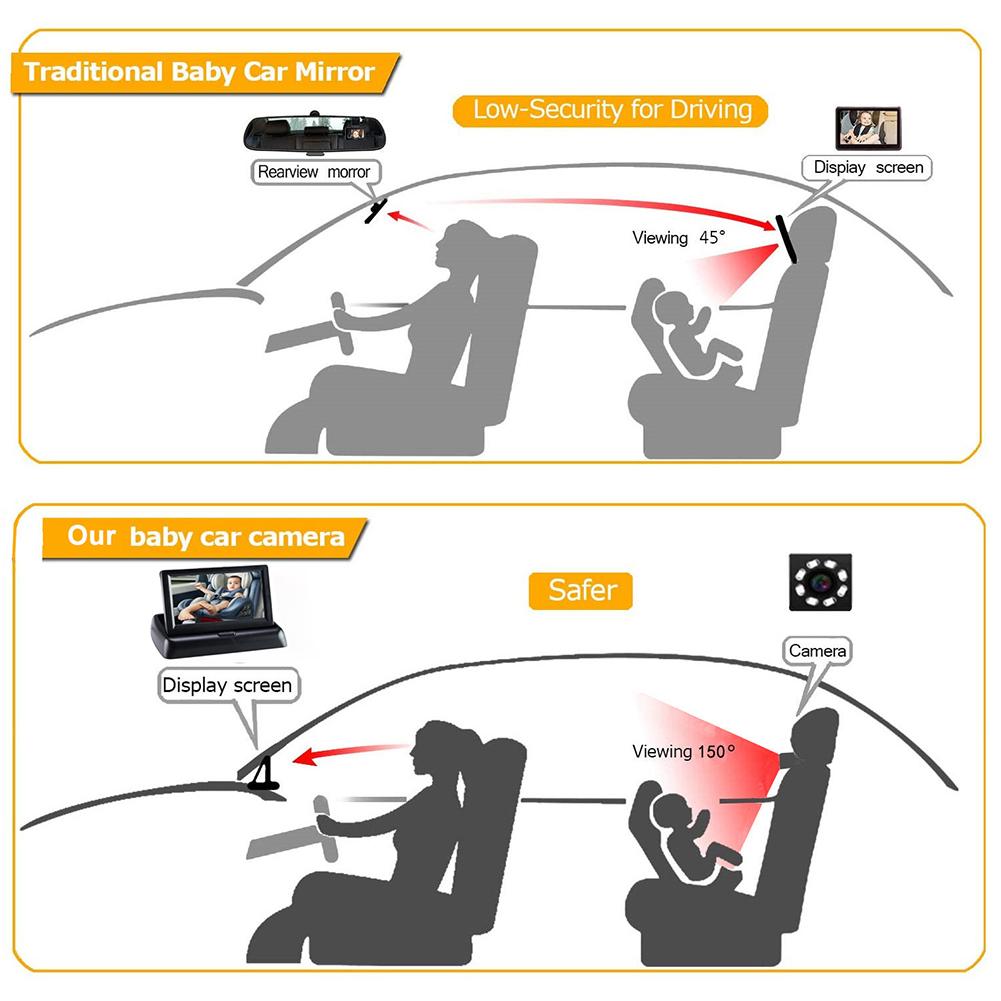 Traditional Baby Car Mirror

Low-Security for Driving

Rearview morror

Dispiay screen

Viewing 45°

Our baby car camera

Safer

Display screen

Camera

Viewing 150°