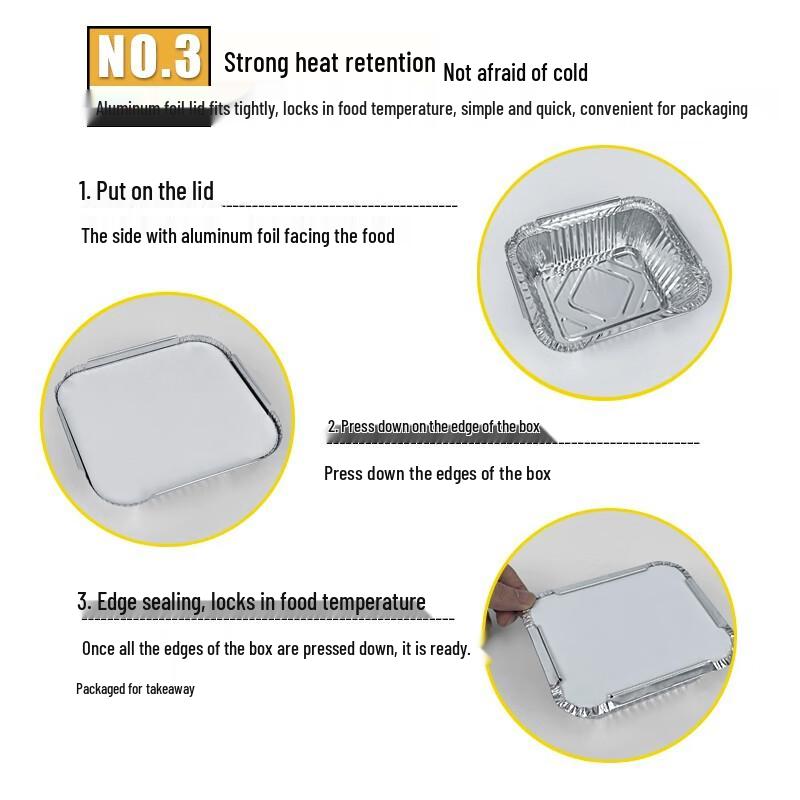 NO.3 Strong heat retention Not afraid of cold

Aluminum foil lid fits tightly, locks in food temperature, simple and quick, convenient for packaging

1. Put on the lid

The side with aluminum foil facing the food

2. Press down on the edge of the box

Press down the edges of the box

3. Edge sealing, locks in food temperature

Once all the edges of the box are pressed down, it is ready.

Packaged for takeaway