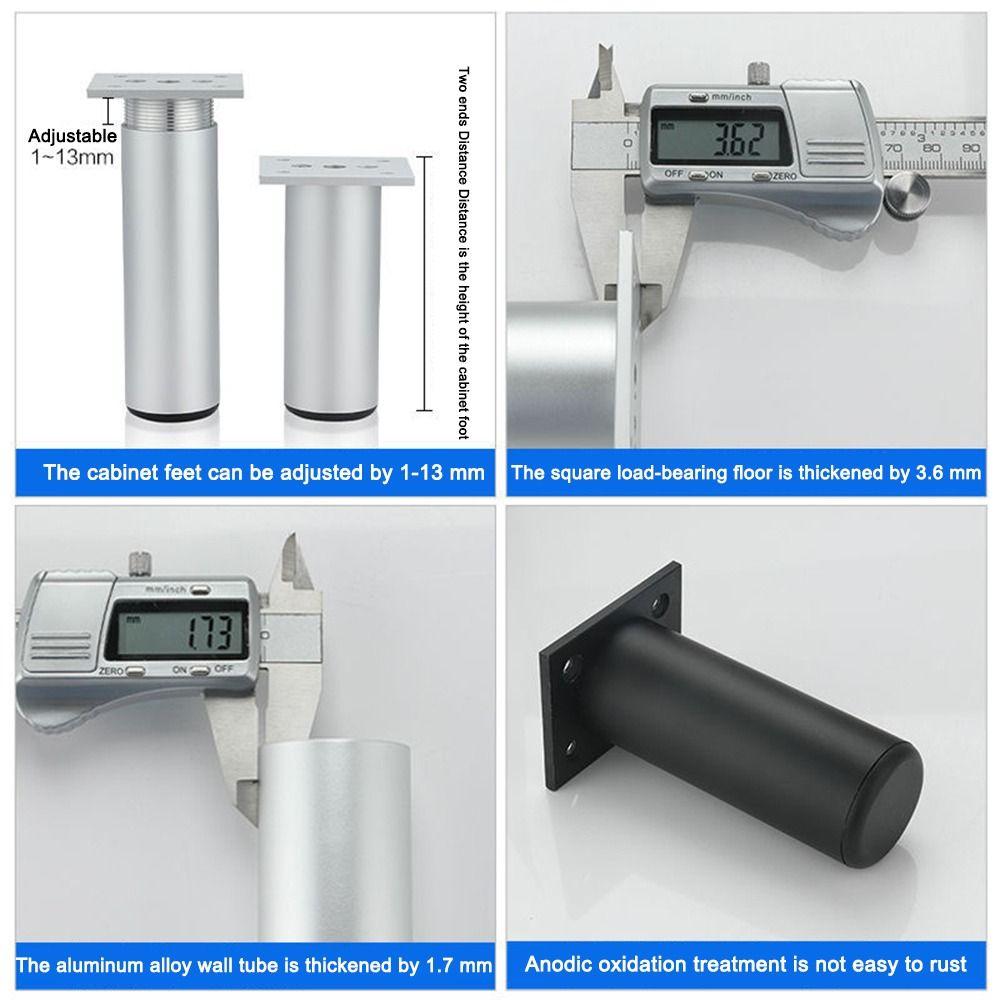 Adjustable
1~13mm

Two ends Distance Distance is the height of the cabinet foot

The cabinet feet can be adjusted by 1-13 mm

mm/inch
mm
3.62
OFF ON ZERO
70 80 90

The square load-bearing floor is thickened by 3.6 mm

mm/inch
mm
1.73
ZERO ON OFF

The aluminum alloy wall tube is thickened by 1.7 mm

Anodic oxidation treatment is not easy to rust