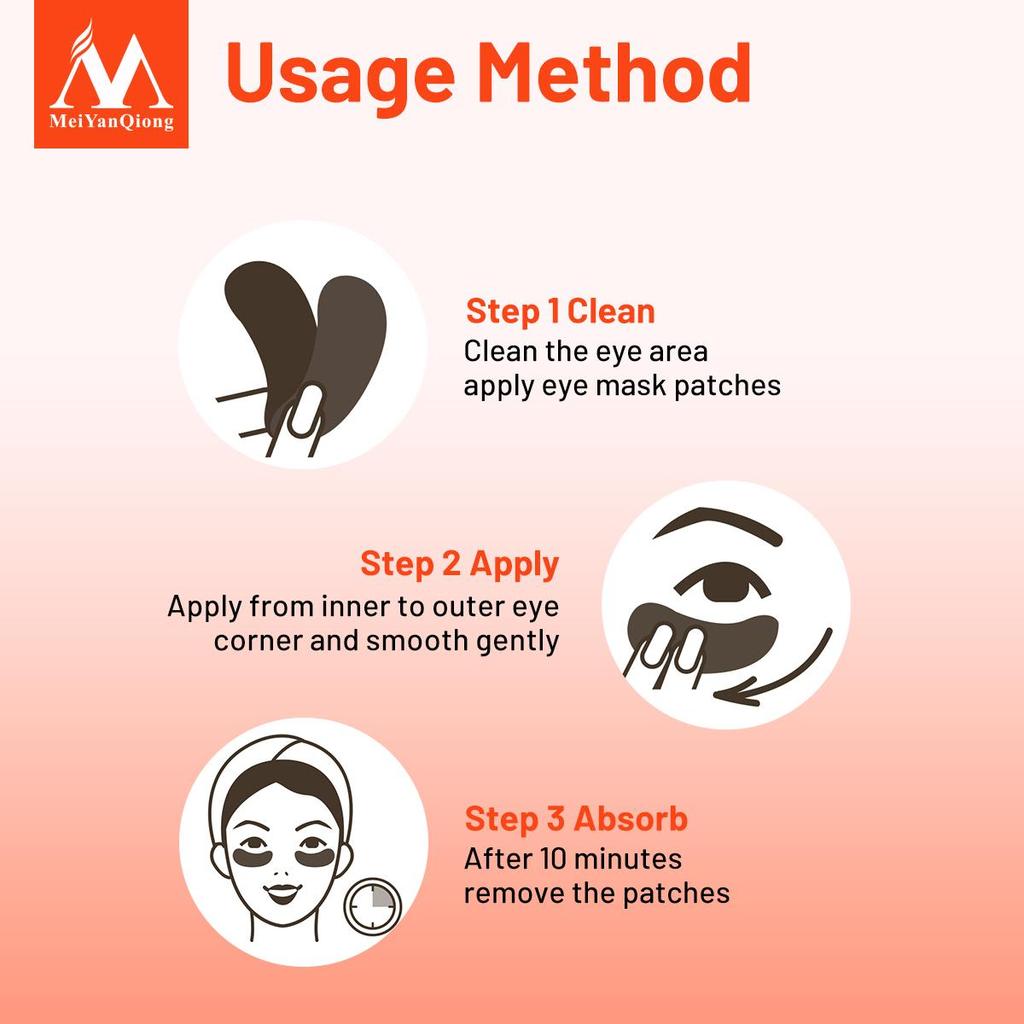 MeiYanQiong

Usage Method

Step 1 Clean
Clean the eye area apply eye mask patches

Step 2 Apply
Apply from inner to outer eye corner and smooth gently

Step 3 Absorb
After 10 minutes remove the patches