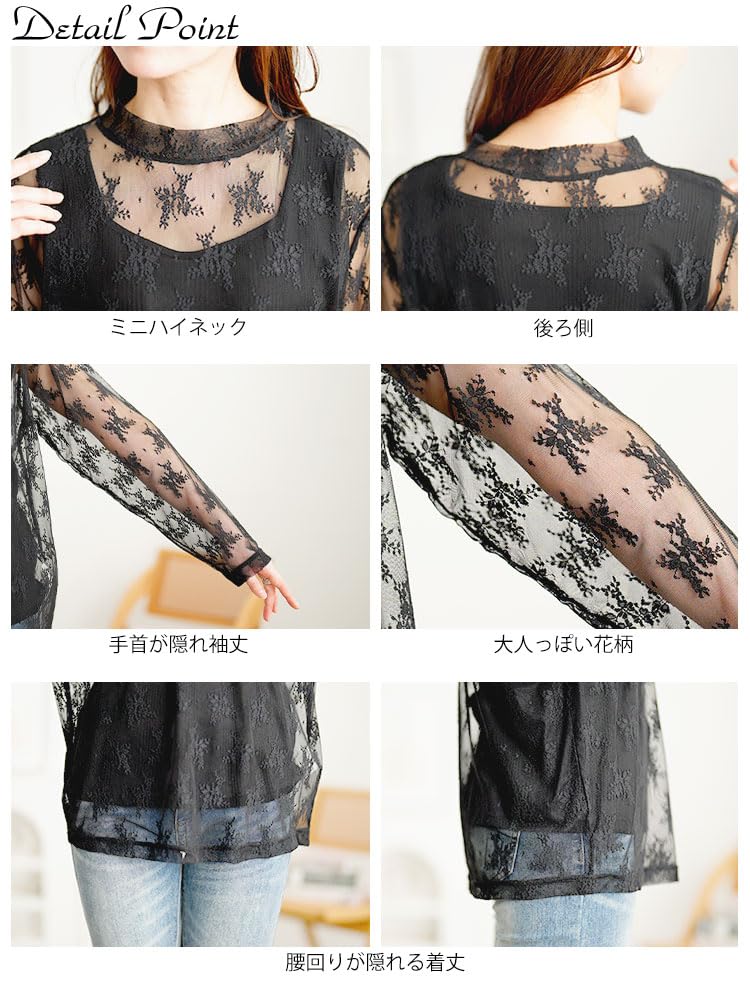 Detail Point

ミニハイネック

後ろ側

手首が隠れ袖丈

大人っぽい花柄

腰回りが隠れる着丈