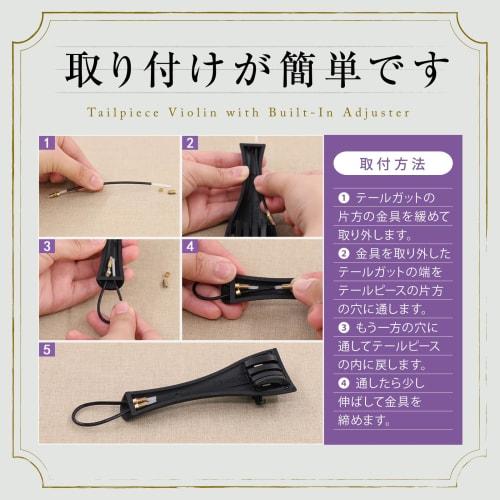 取り付けが簡単です

Tailpiece Violin with Built-In Adjuster

1

2

3

4

5

取付方法

❶ テールガットの片方の金具を緩めて取り外します。
❷ 金具を取り外したテールガットの端をテールピースの片方の穴に通します。
❸ もう一方の穴に通してテールピースの内に戻します。
❹ 通したら少し伸ばして金具を締めます。