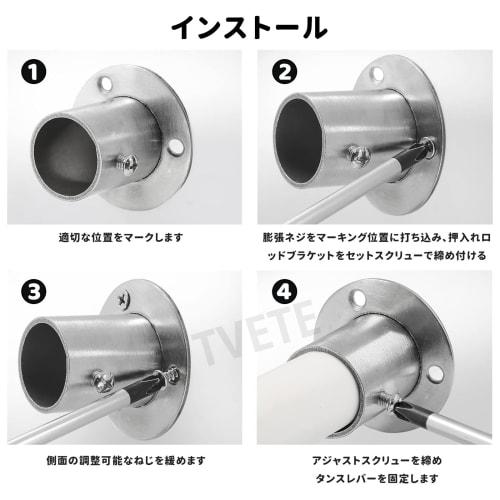 インストール

❶

適切な位置をマークします

❷

膨張ネジをマーキング位置に打ち込み、押入れロッドブラケットをセットスクリューで締め付ける

❸

側面の調整可能なねじを緩めます

❹

アジャストスクリューを締め
タンスレバーを固定します

TVETE