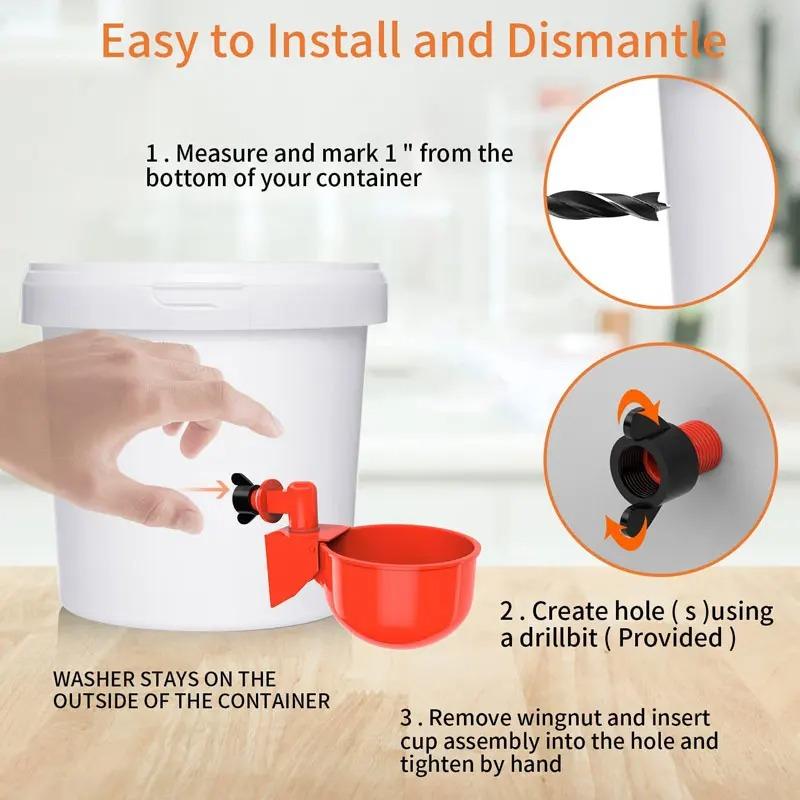 Easy to Install and Dismantle

1 . Measure and mark 1 " from the bottom of your container

2 . Create hole ( s )using a drillbit ( Provided )

WASHER STAYS ON THE OUTSIDE OF THE CONTAINER

3 . Remove wingnut and insert cup assembly into the hole and tighten by hand