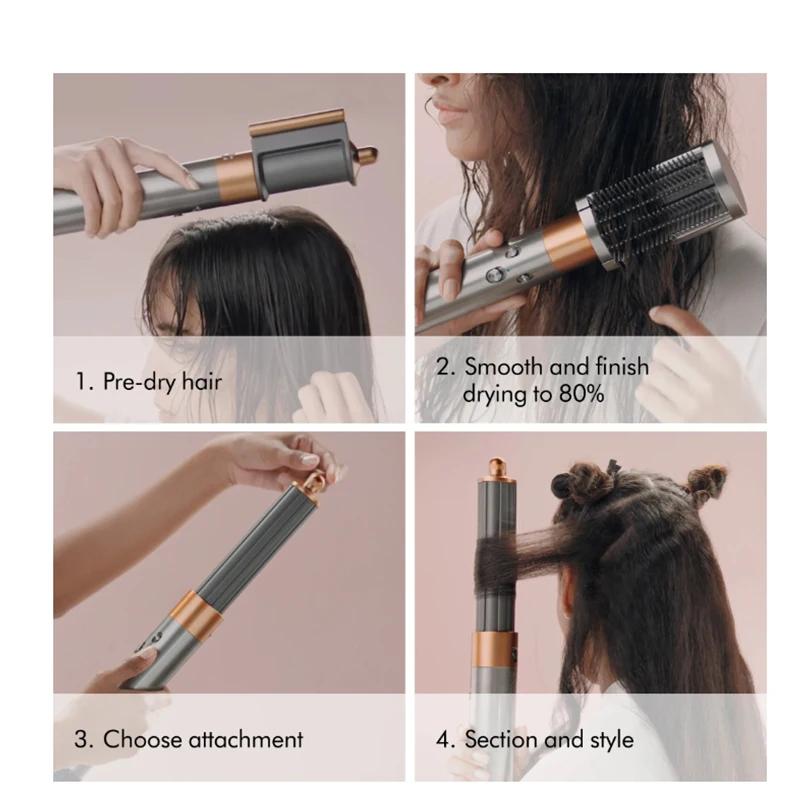 1. Pre-dry hair

2. Smooth and finish drying to 80%

3. Choose attachment

4. Section and style