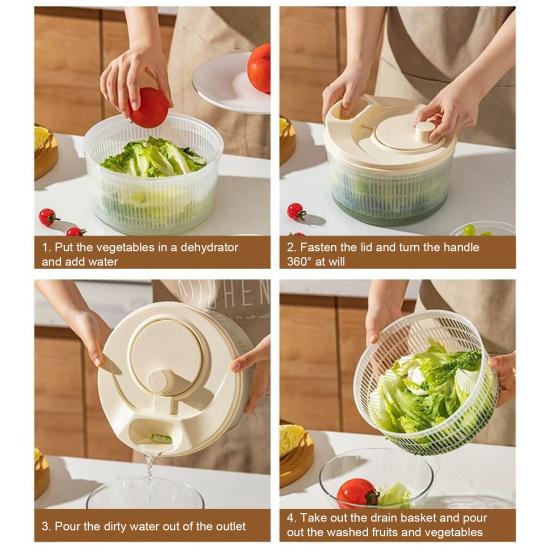 1. Put the vegetables in a dehydrator and add water

2. Fasten the lid and turn the handle 360° at will

3. Pour the dirty water out of the outlet

4. Take out the drain basket and pour out the washed fruits and vegetables