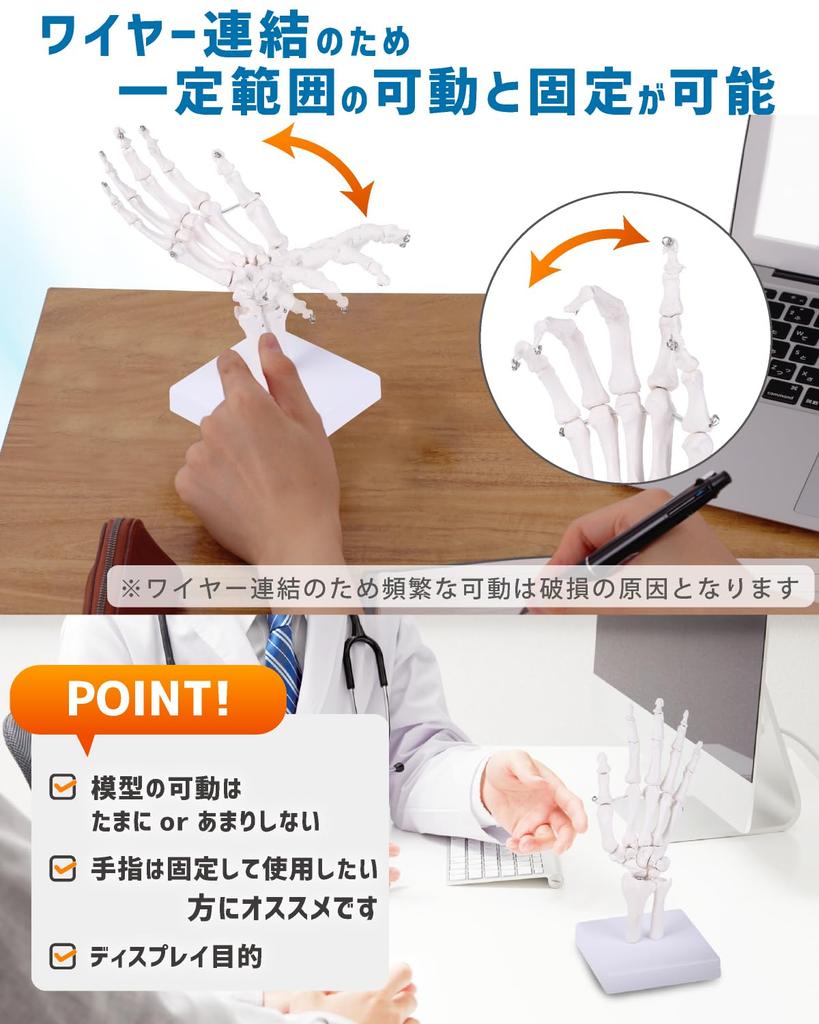 ワイヤー連結のため
一定範囲の可動と固定が可能

※ワイヤー連結のため頻繁な可動は破損の原因となります

POINT!

模型の可動は たまに or あまりしない

手指は固定して使用したい 方にオススメです

ディスプレイ目的