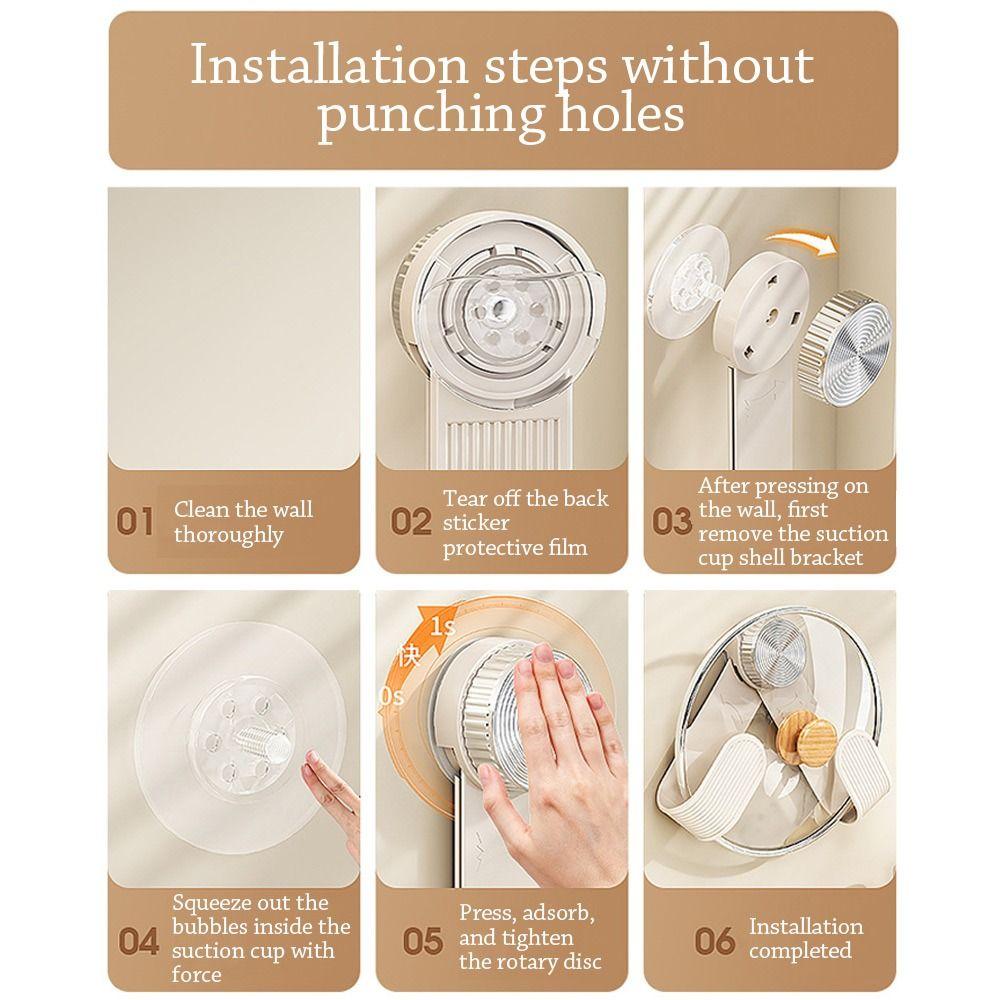 Installation steps without punching holes

01 Clean the wall thoroughly

02 Tear off the back sticker protective film

03 After pressing on the wall, first remove the suction cup shell bracket

1s
快
0s

04 Squeeze out the bubbles inside the suction cup with force

05 Press, adsorb, and tighten the rotary disc

06 Installation completed