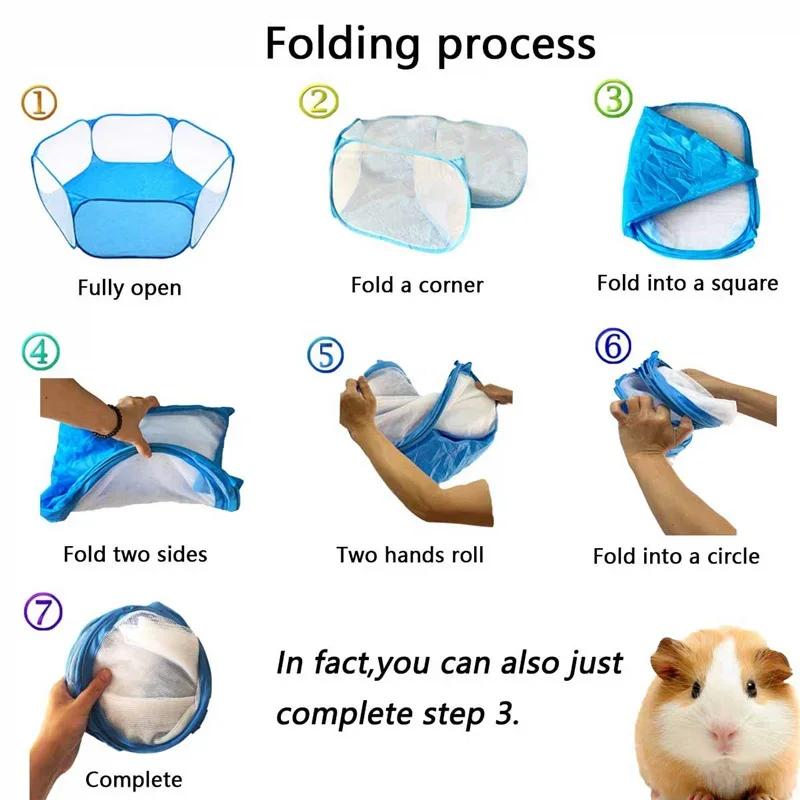 Folding process

①
Fully open

②
Fold a corner

③
Fold into a square

④
Fold two sides

⑤
Two hands roll

⑥
Fold into a circle

⑦
Complete

In fact,you can also just complete step 3.