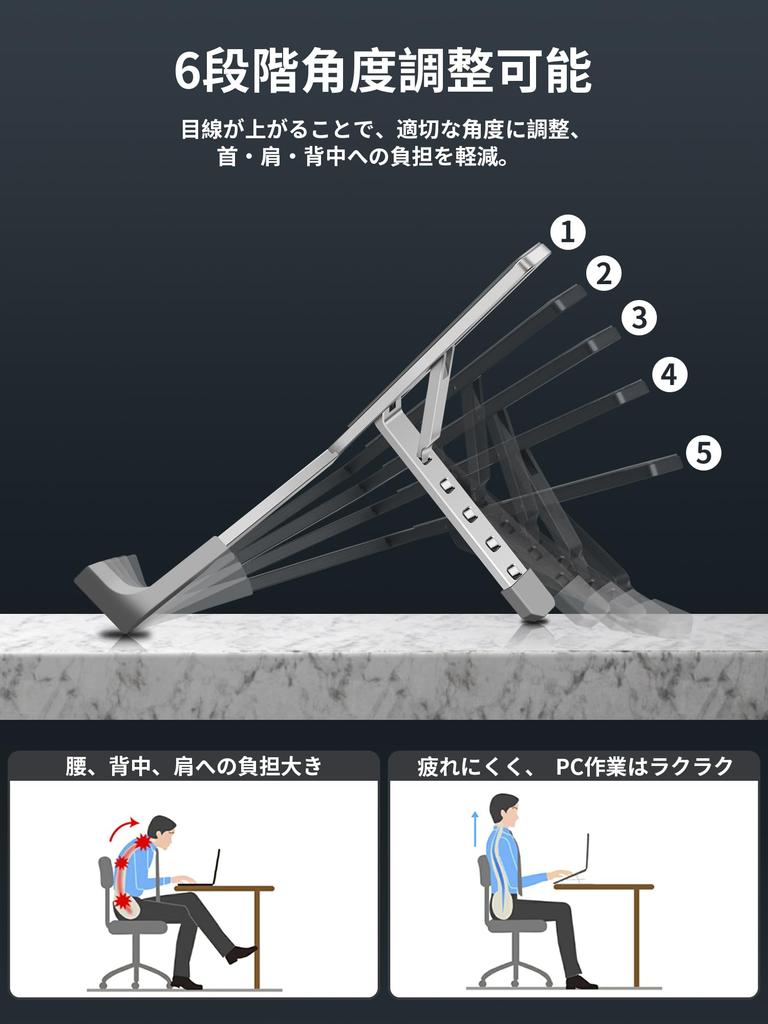 6段階角度調整可能

目線が上がることで、適切な角度に調整、首・肩・背中への負担を軽減。

1
2
3
4
5

腰、背中、肩への負担大き

疲れにくく、 PC作業はラクラク