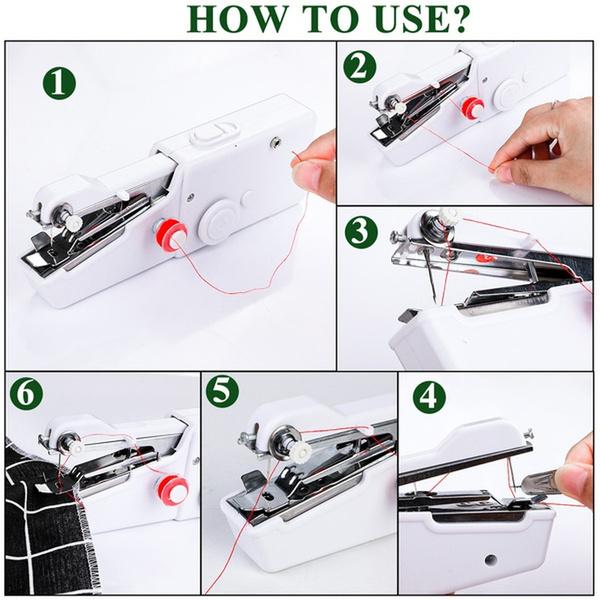 HOW TO USE?

1

2

3

6

5

4