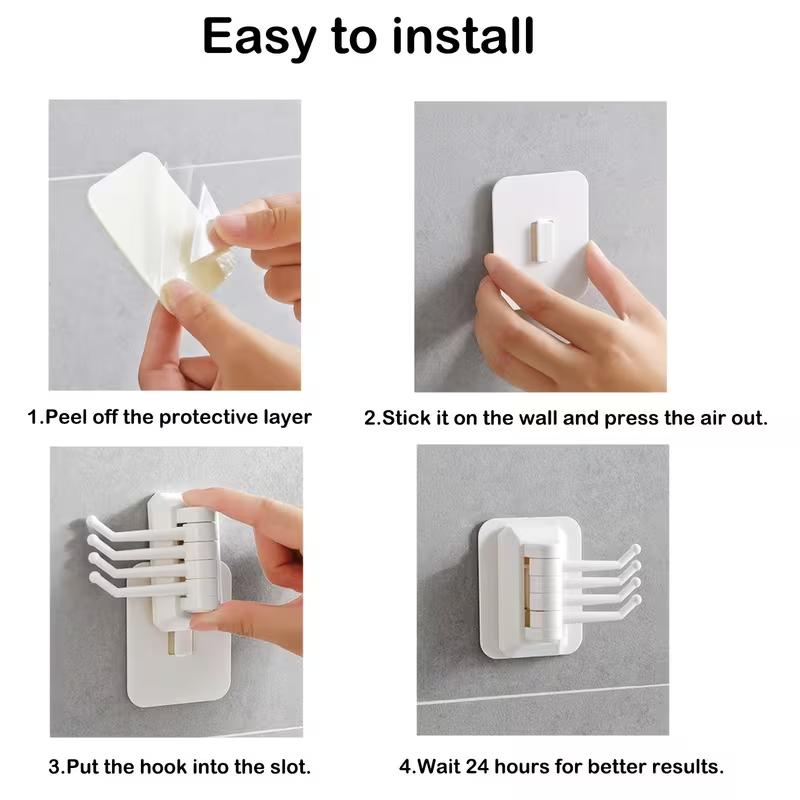 Easy to install

1.Peel off the protective layer

2.Stick it on the wall and press the air out.

3.Put the hook into the slot.

4.Wait 24 hours for better results.