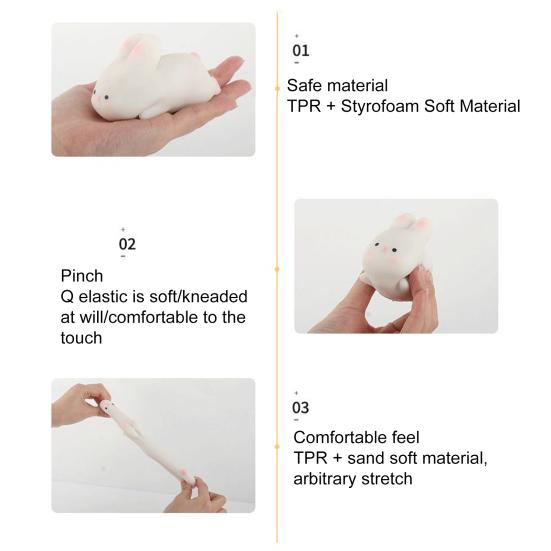 01

Safe material
TPR + Styrofoam Soft Material

02

Pinch
Q elastic is soft/kneaded at will/comfortable to the touch

03

Comfortable feel
TPR + sand soft material, arbitrary stretch