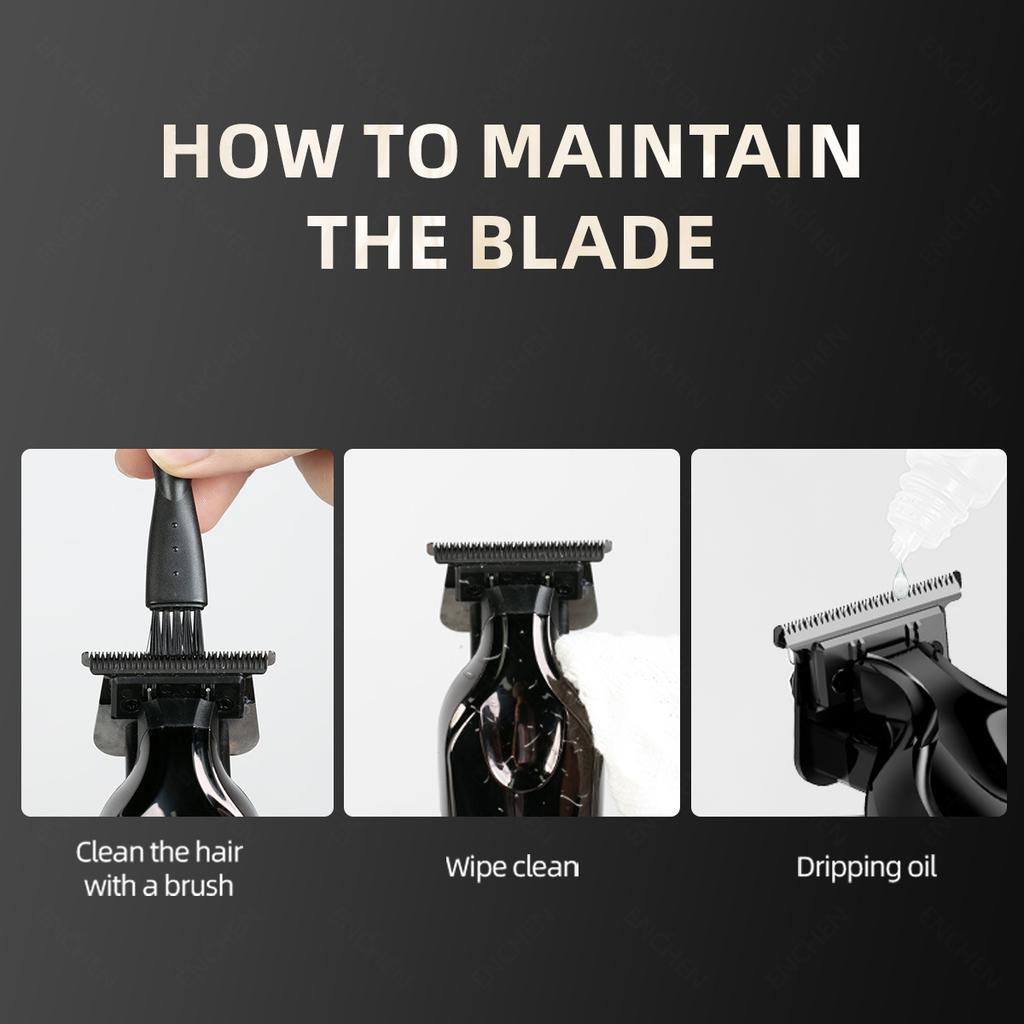 HOW TO MAINTAIN THE BLADE

Clean the hair with a brush

Wipe clean

Dripping oil