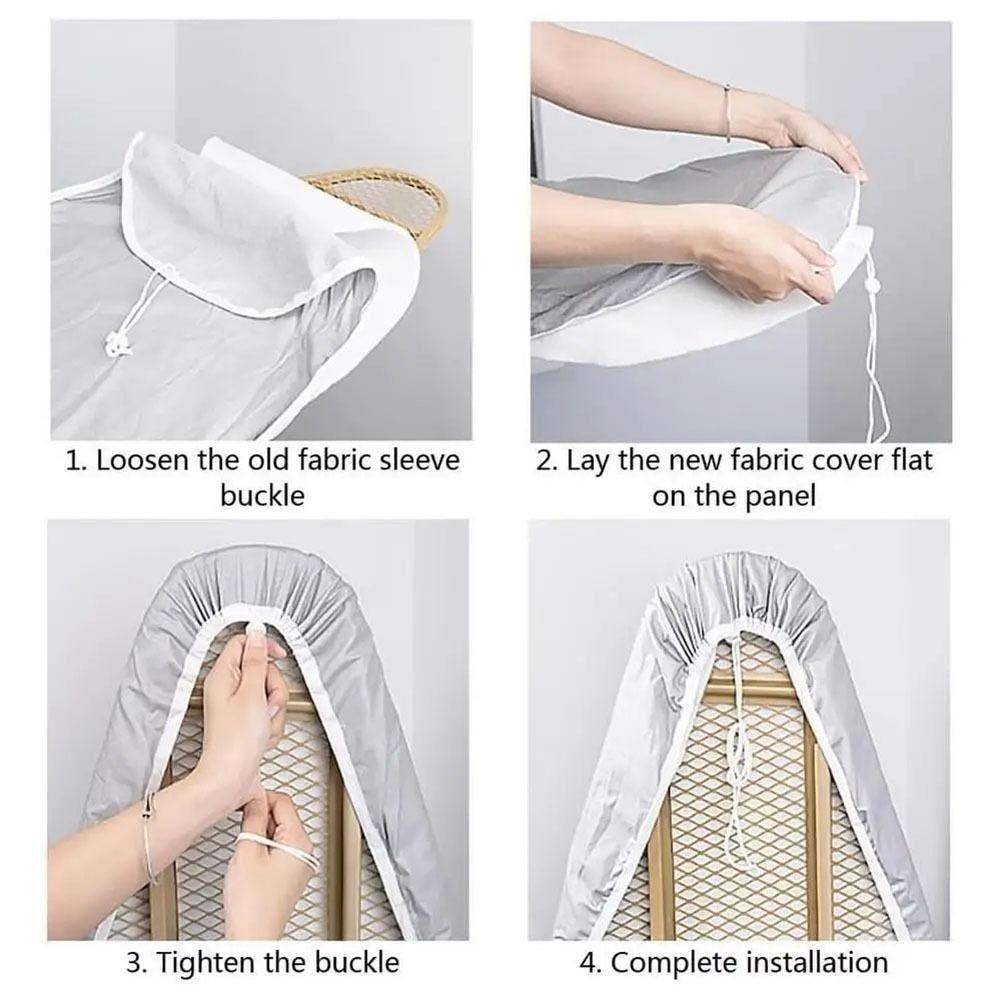 1. Loosen the old fabric sleeve buckle

2. Lay the new fabric cover flat on the panel

3. Tighten the buckle

4. Complete installation