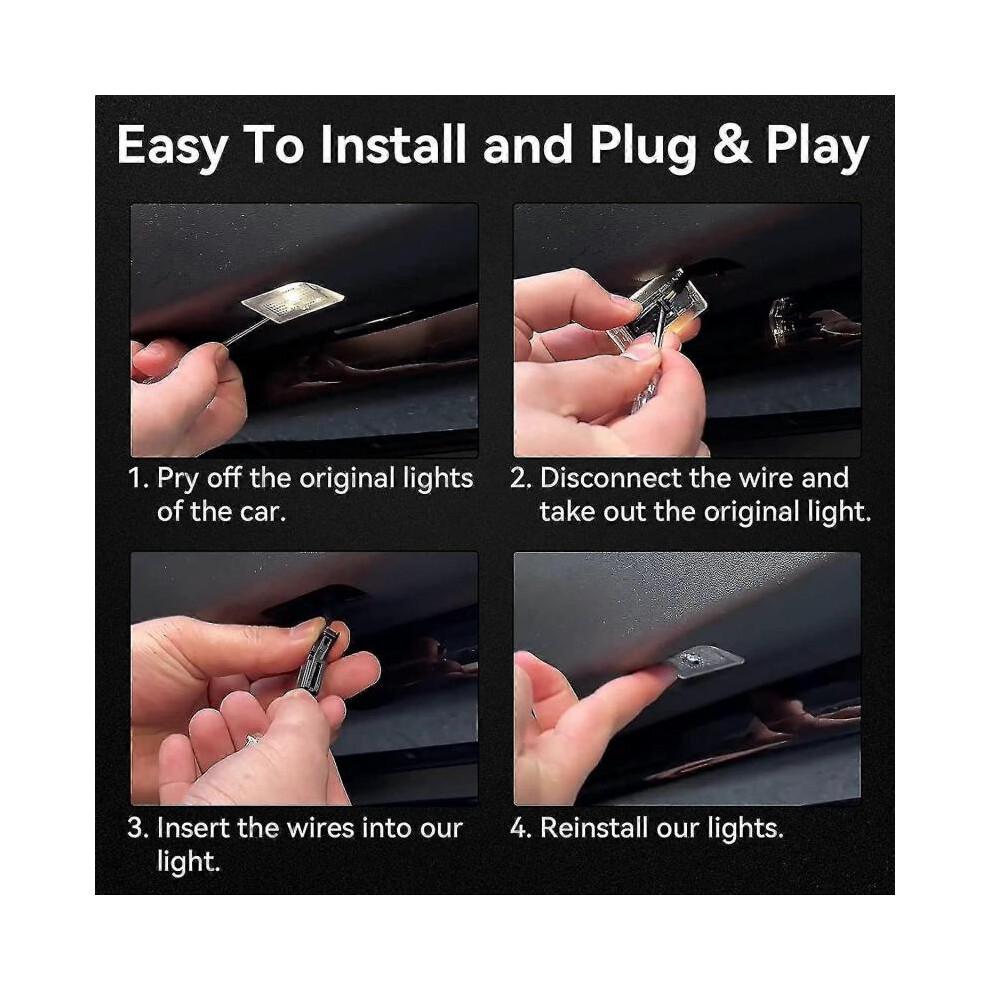 Easy To Install and Plug & Play

1. Pry off the original lights of the car.

2. Disconnect the wire and take out the original light.

3. Insert the wires into our light.

4. Reinstall our lights.