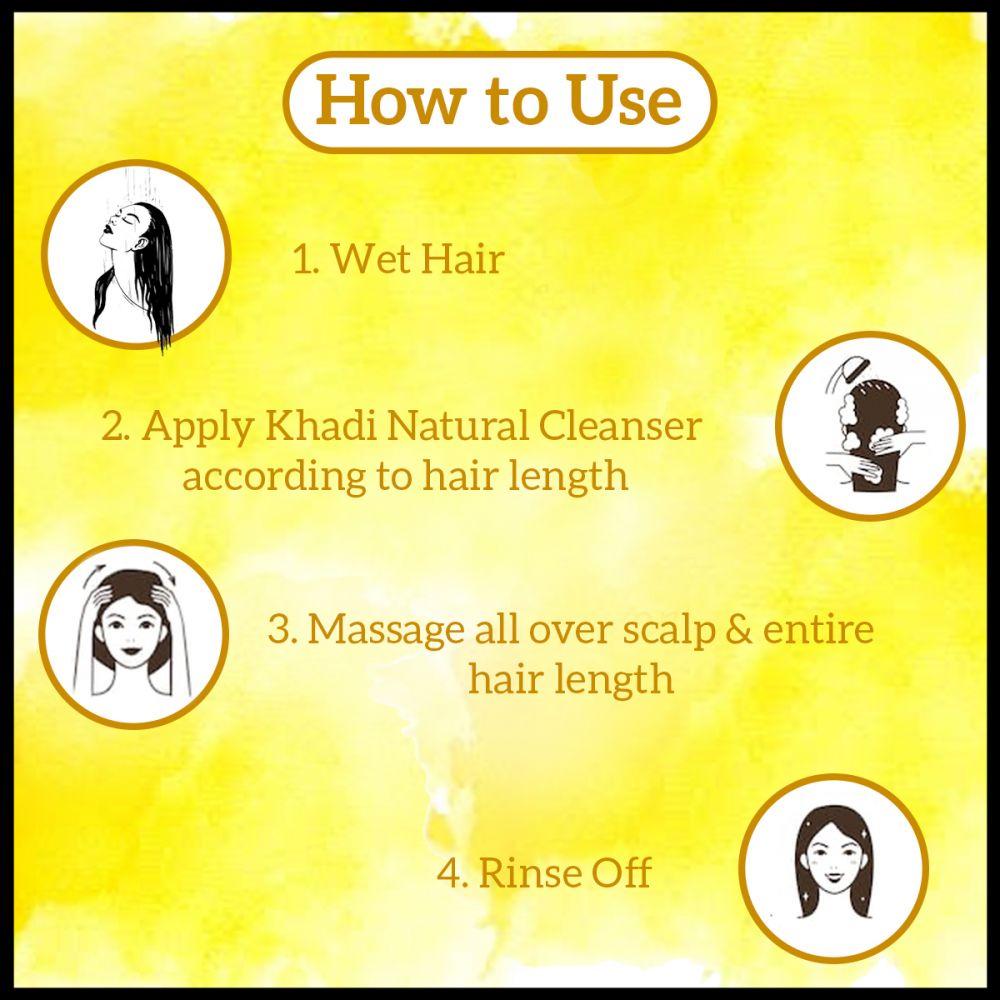 How to Use

1. Wet Hair

2. Apply Khadi Natural Cleanser according to hair length

3. Massage all over scalp & entire hair length

4. Rinse Off