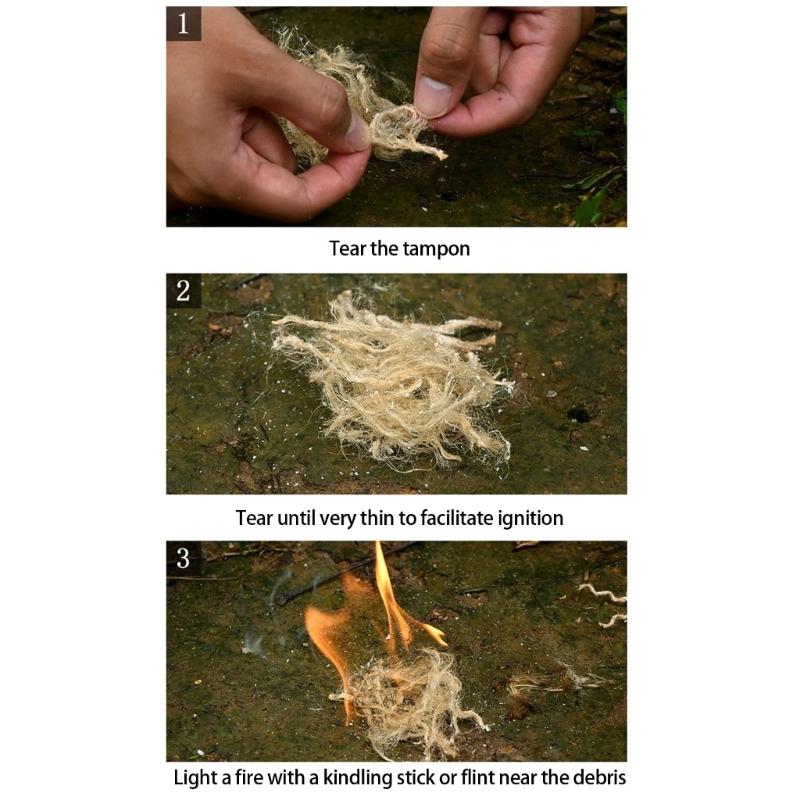 1

Tear the tampon

2

Tear until very thin to facilitate ignition

3

Light a fire with a kindling stick or flint near the debris