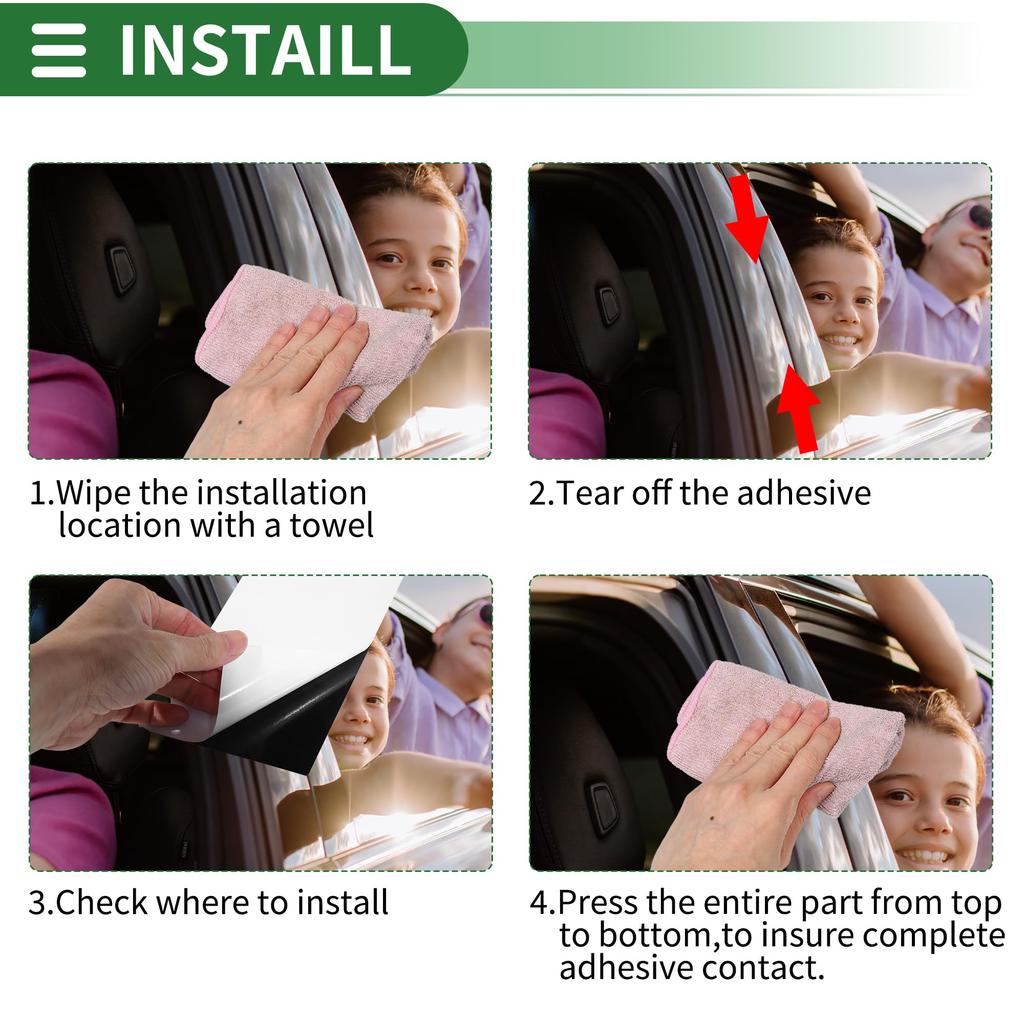 INSTAILL

1.Wipe the installation location with a towel

2.Tear off the adhesive

3.Check where to install

4.Press the entire part from top to bottom,to insure complete adhesive contact.