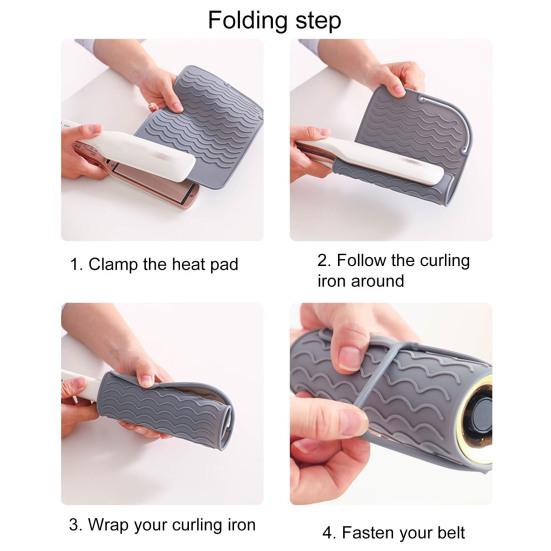 Folding step

1. Clamp the heat pad

2. Follow the curling iron around

3. Wrap your curling iron

4. Fasten your belt