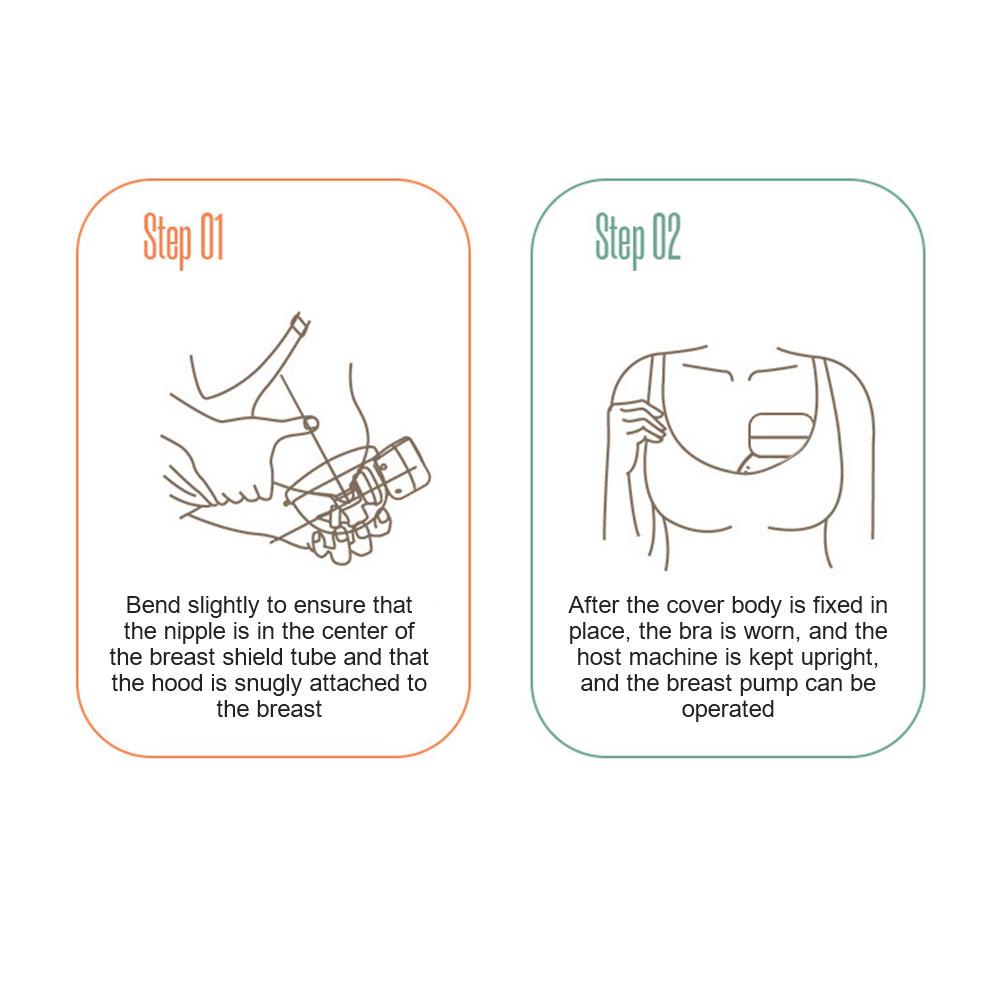 Step 01

Bend slightly to ensure that the nipple is in the center of the breast shield tube and that the hood is snugly attached to the breast

Step 02

After the cover body is fixed in place, the bra is worn, and the host machine is kept upright, and the breast pump can be operated