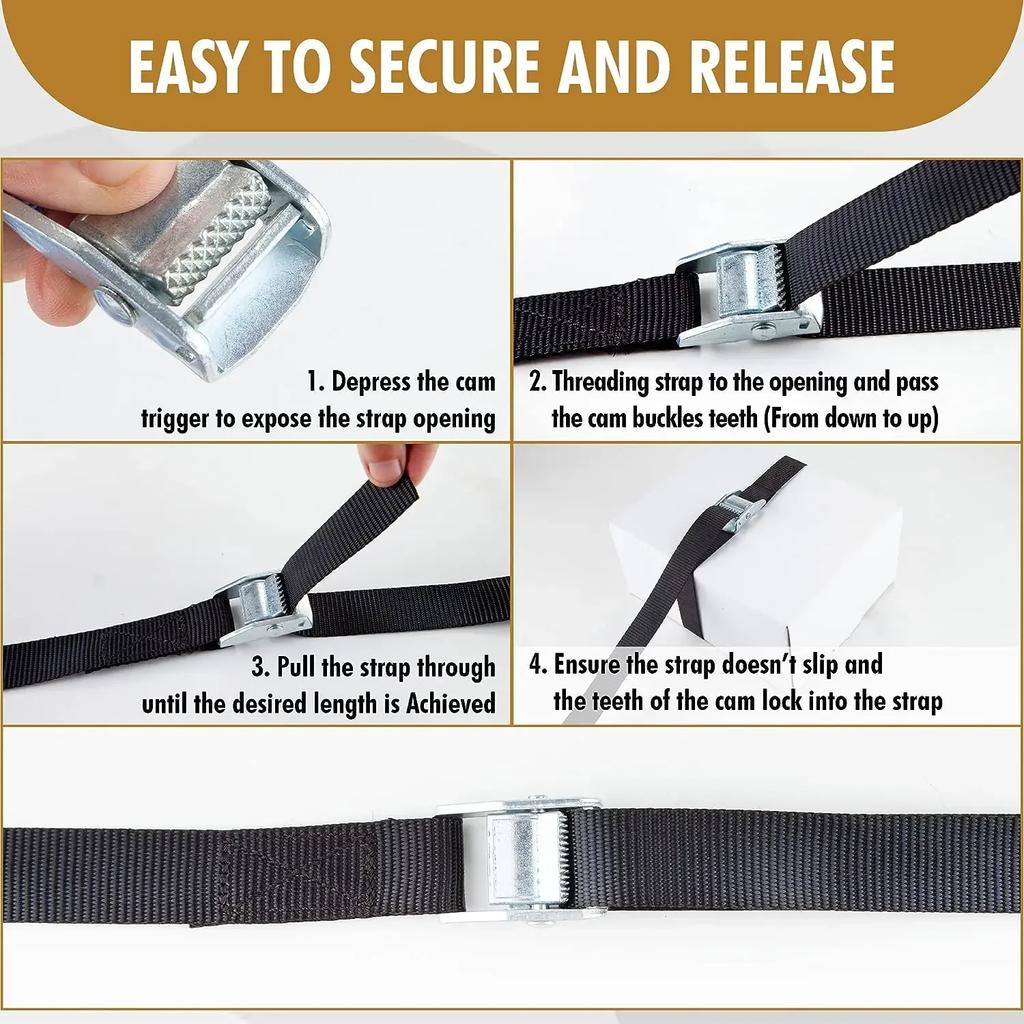 EASY TO SECURE AND RELEASE

1. Depress the cam trigger to expose the strap opening

2. Threading strap to the opening and pass the cam buckles teeth (From down to up)

3. Pull the strap through until the desired length is Achieved

4. Ensure the strap doesn't slip and the teeth of the cam lock into the strap