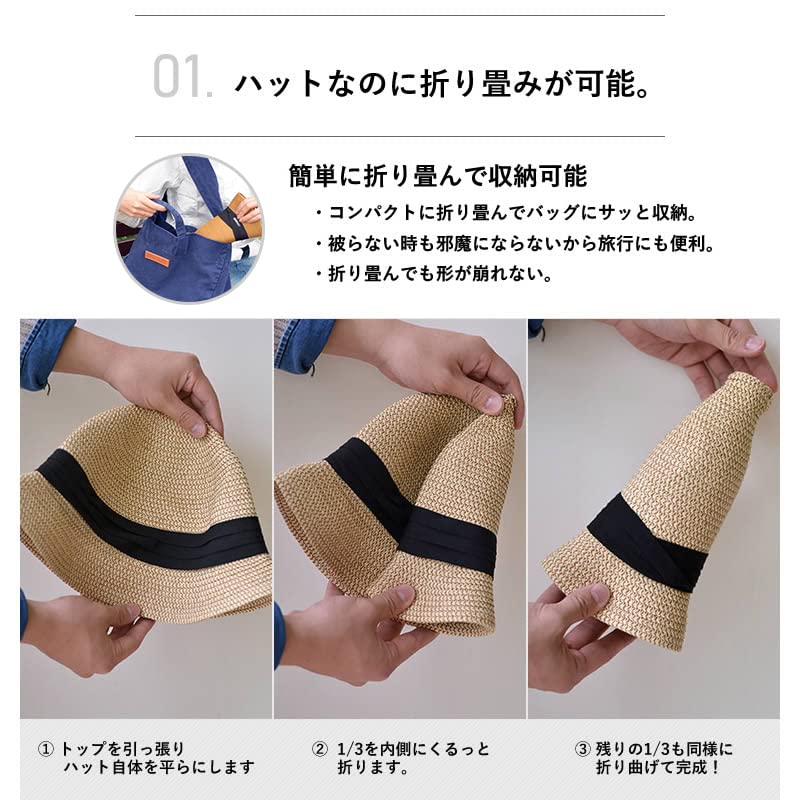 01. ハットなのに折り畳みが可能。

簡単に折り畳んで収納可能

・コンパクトに折り畳んでバッグにサッと収納。
・被らない時も邪魔にならないから旅行にも便利。
・折り畳んでも形が崩れない。

① トップを引っ張り
ハット自体を平らにします

② 1/3を内側にくるっと
折ります。

③ 残りの1/3も同様に
折り曲げて完成！